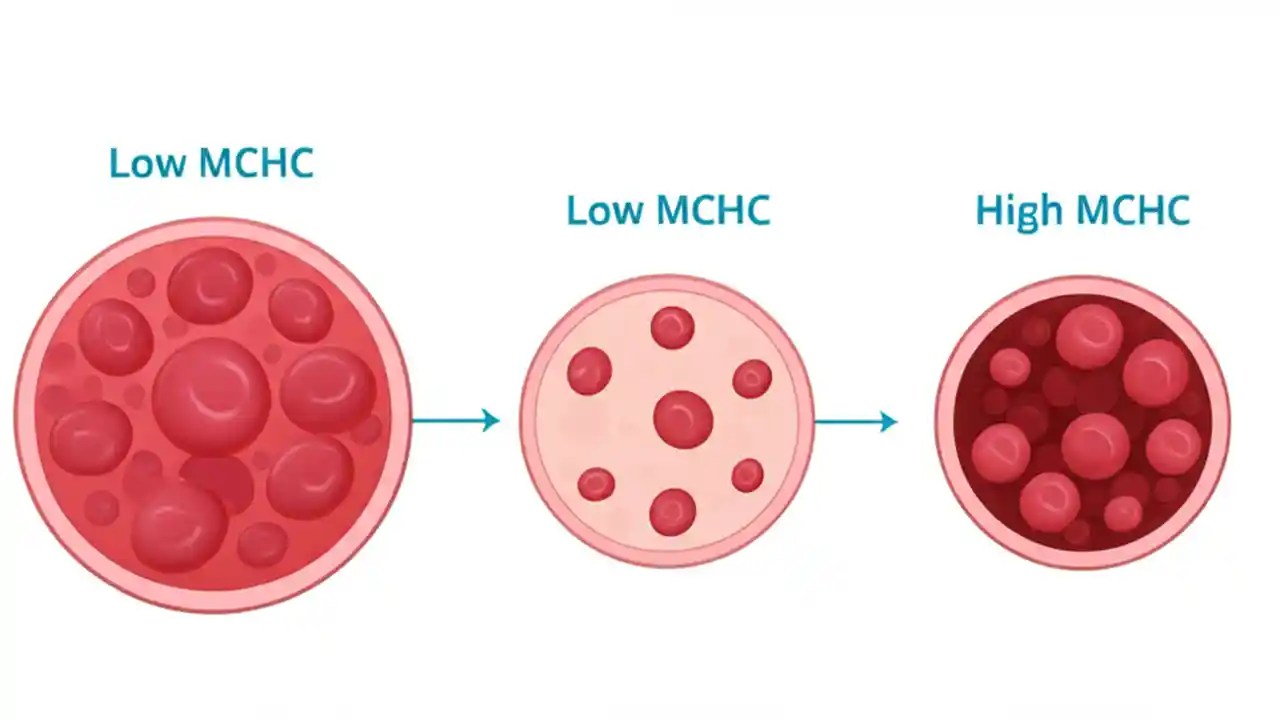 Low MCHC

Low MCHC

High MCHC