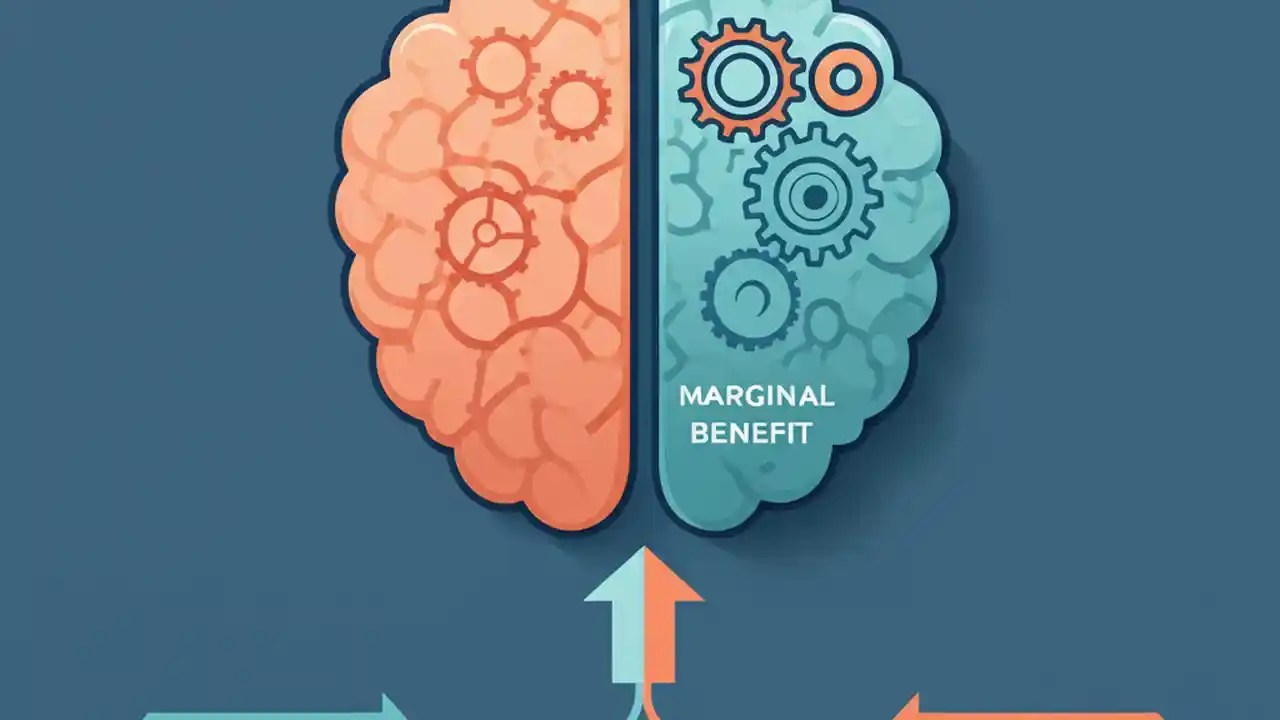 MARGINAL BENEFIT