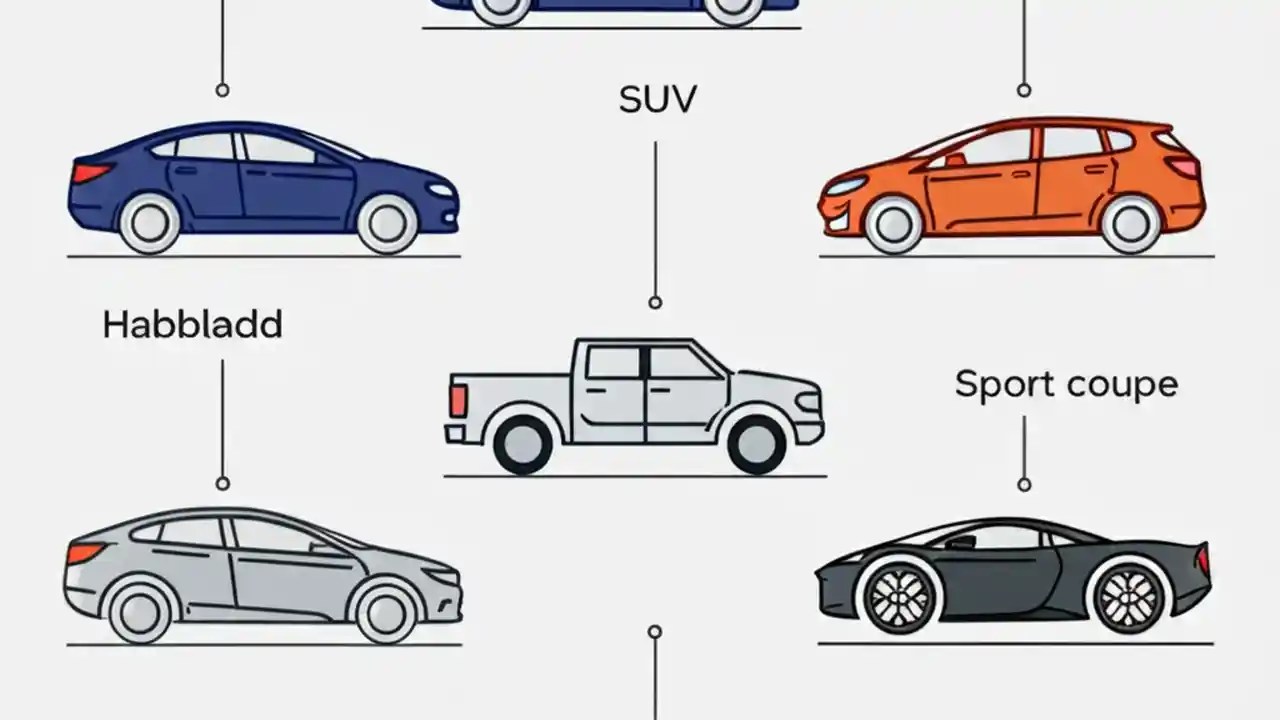 SUV

Habbladd

Sport coupe