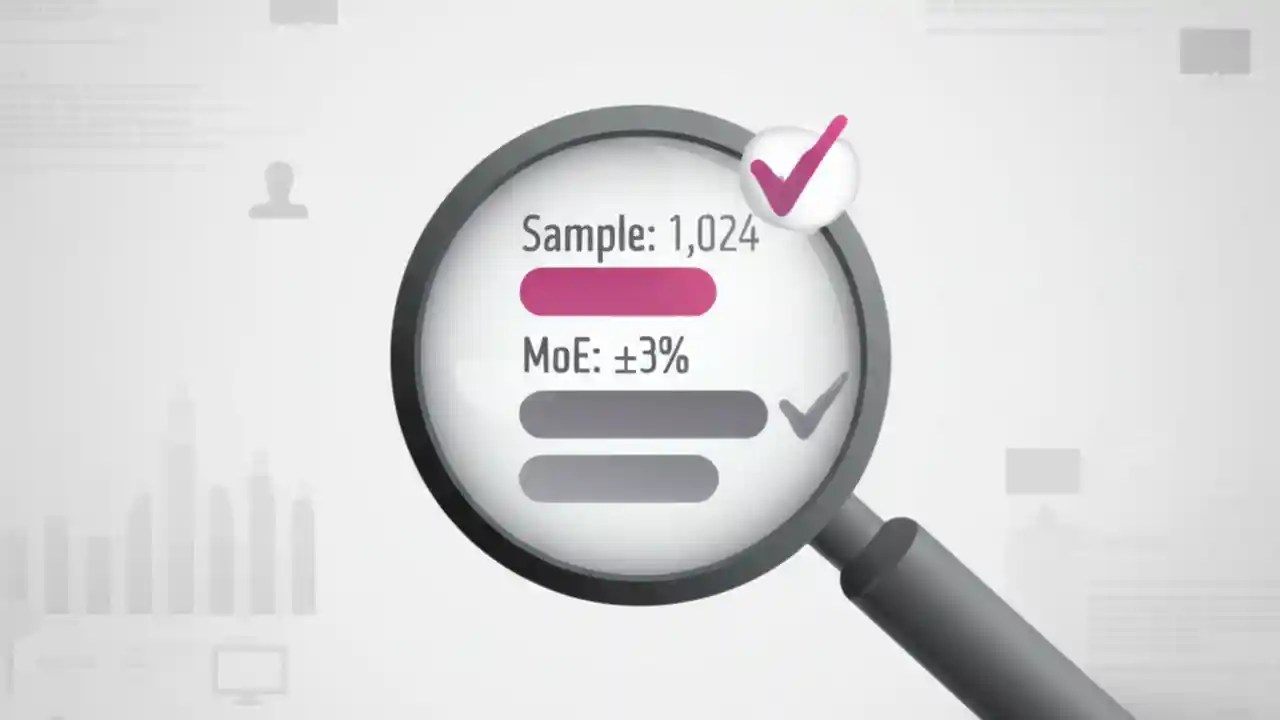 Sample: 1,024

MoE: ±3%