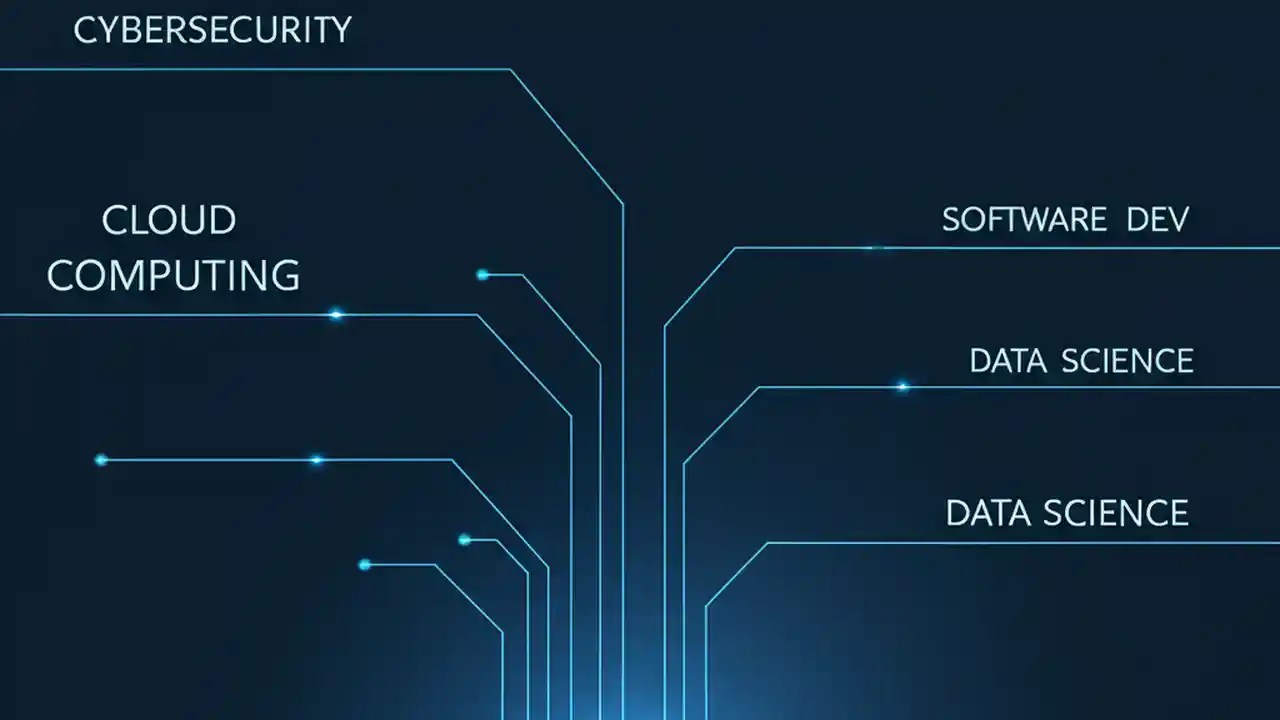 CYBERSECURITY

CLOUD COMPUTING

SOFTWARE DEV

DATA SCIENCE

DATA SCIENCE