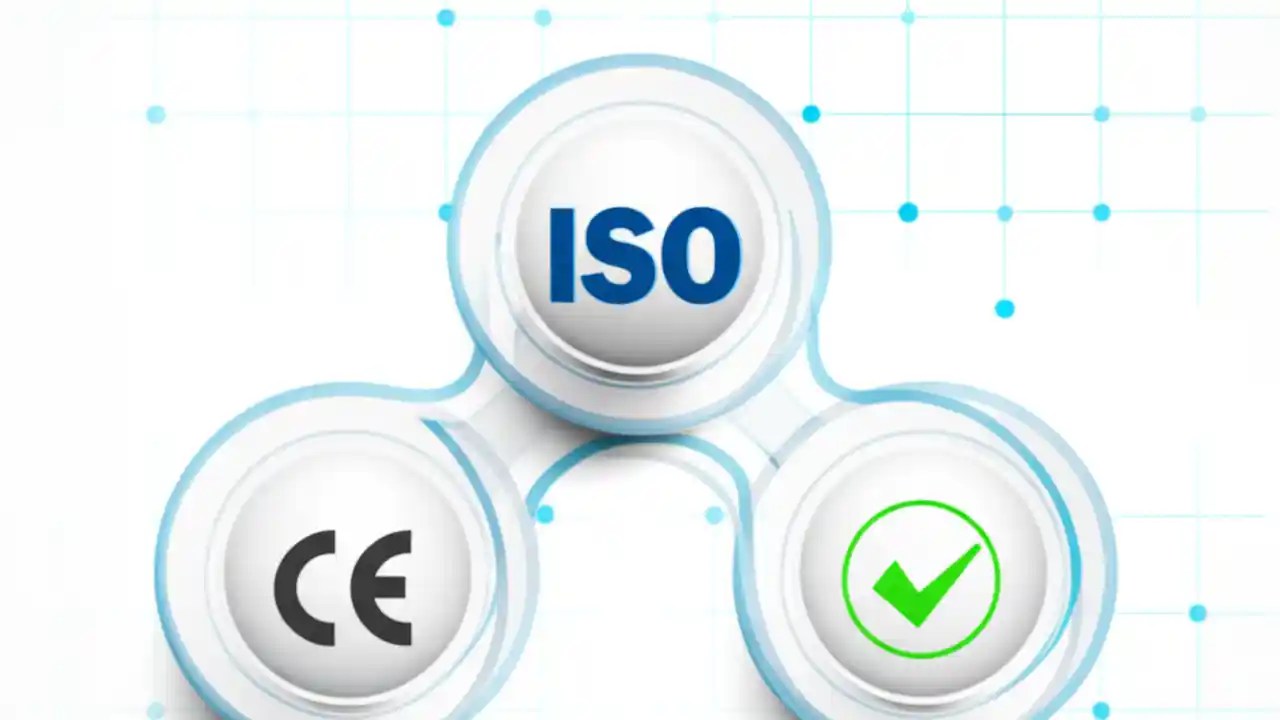 ISO

CE