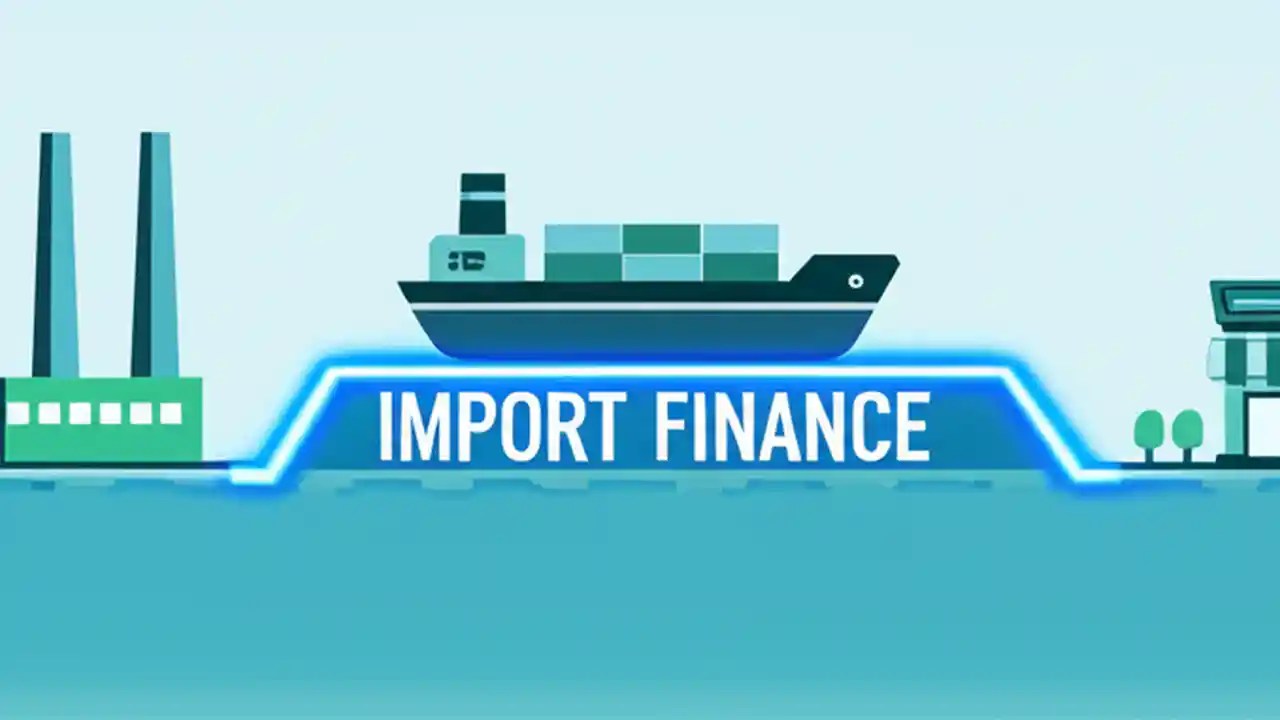 IMPORT FINANCE