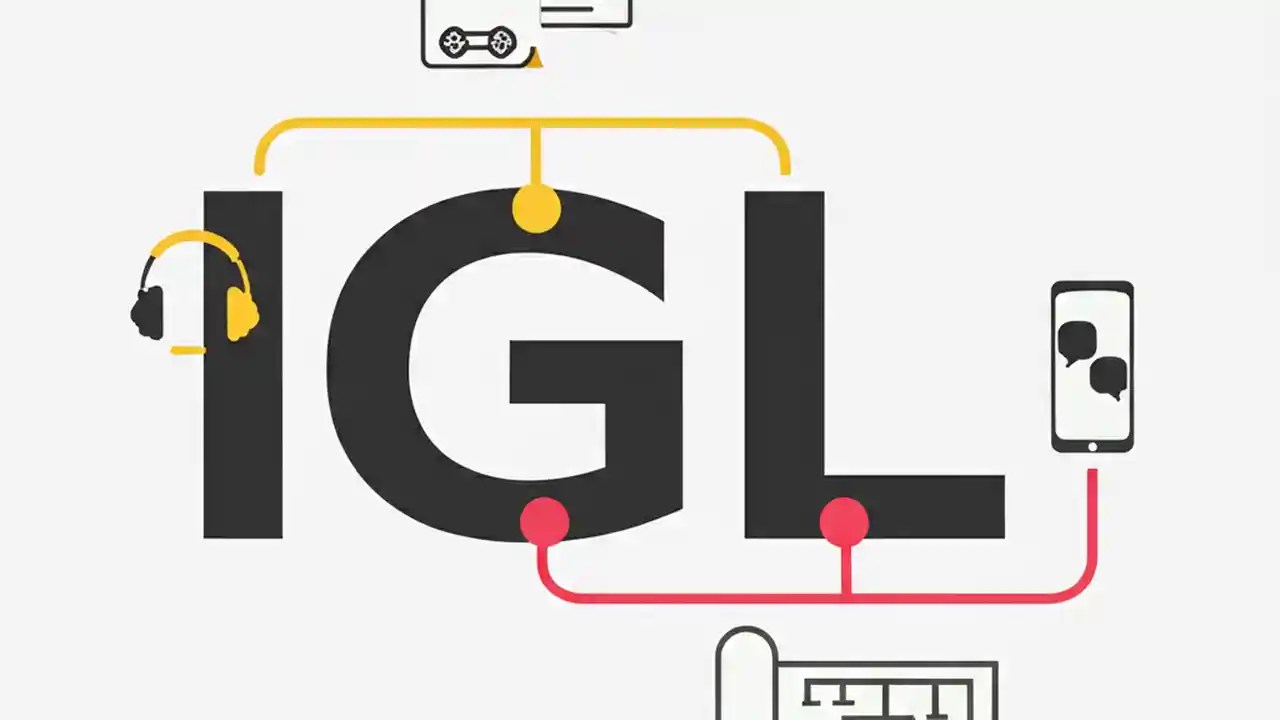 IGL