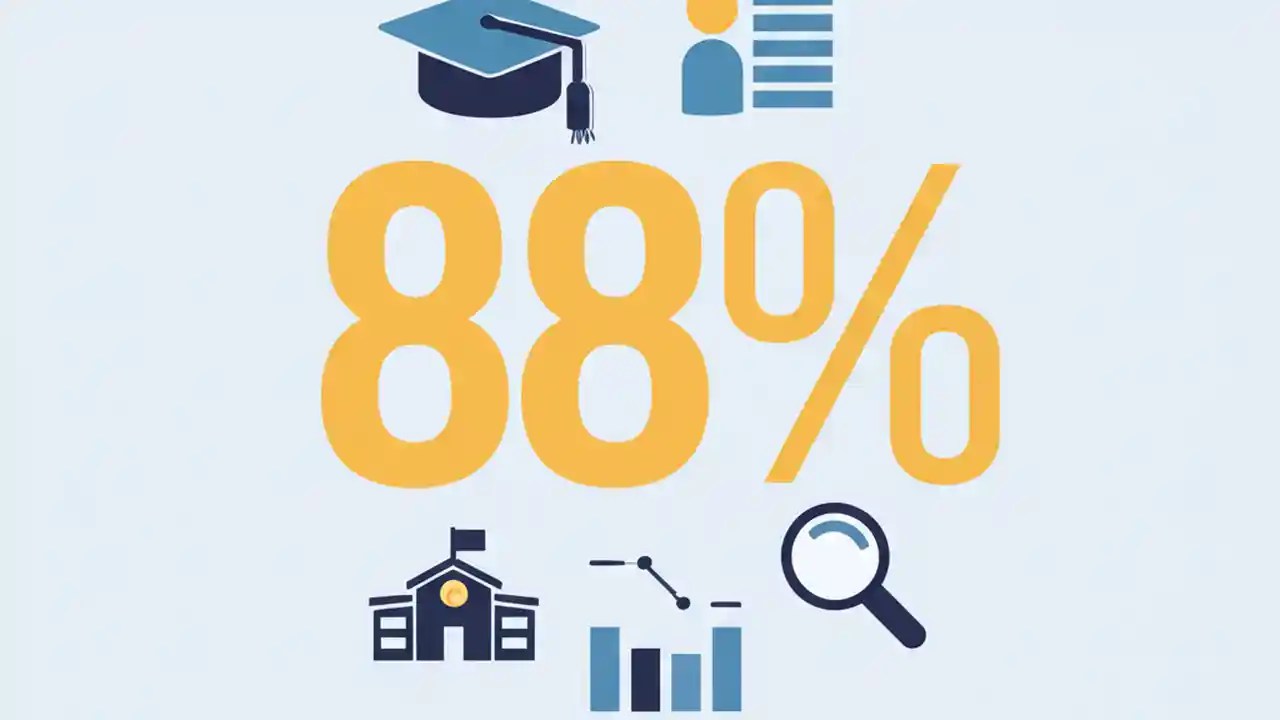 88%