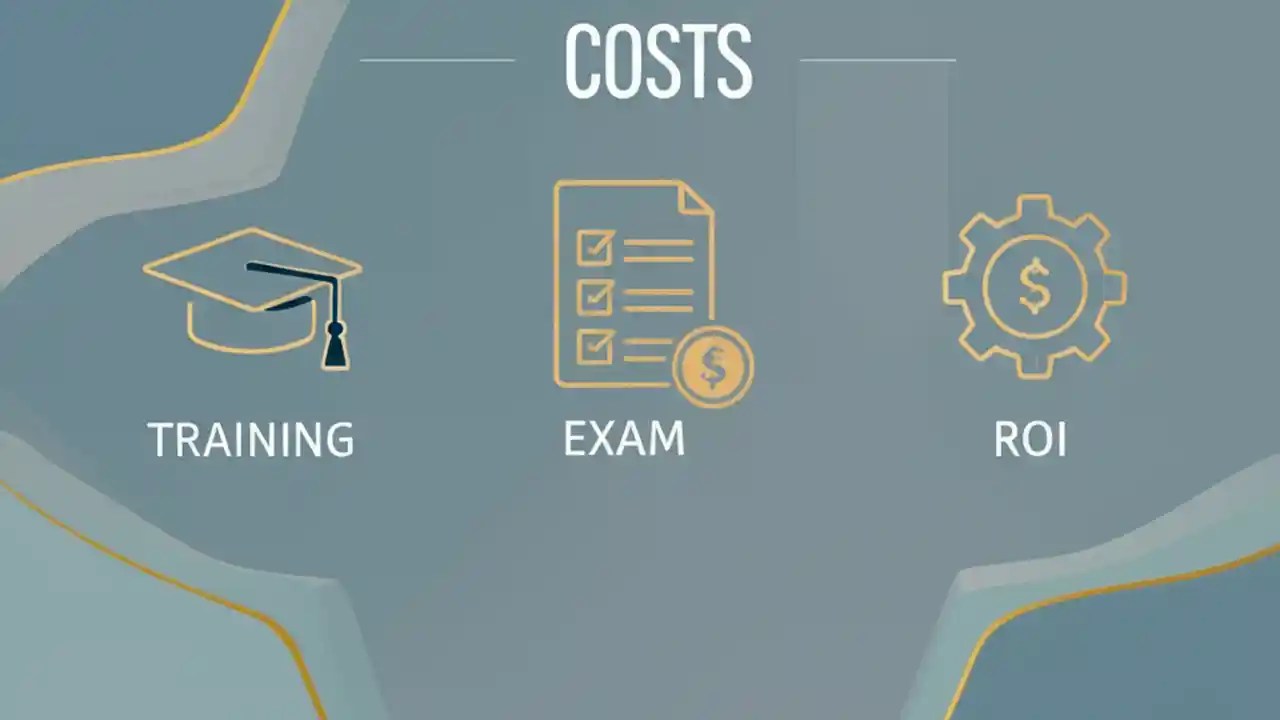 COSTS

$

$

TRAINING

EXAM

ROI