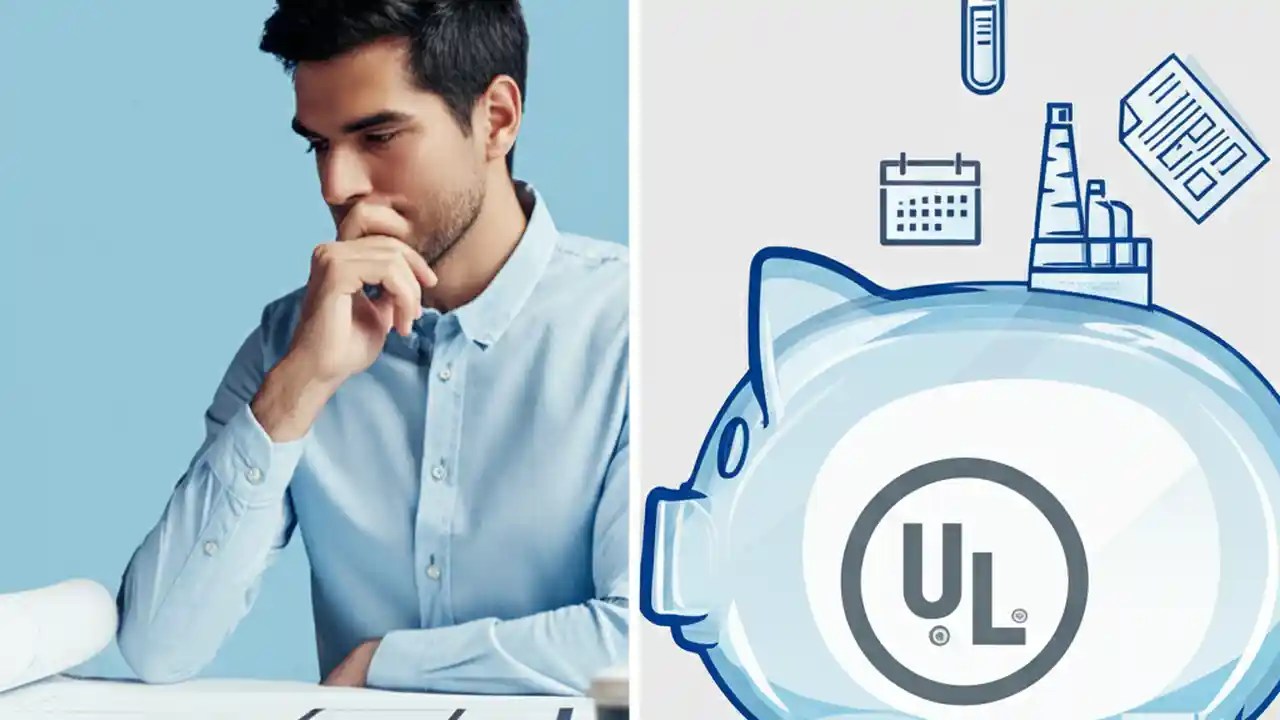 UL