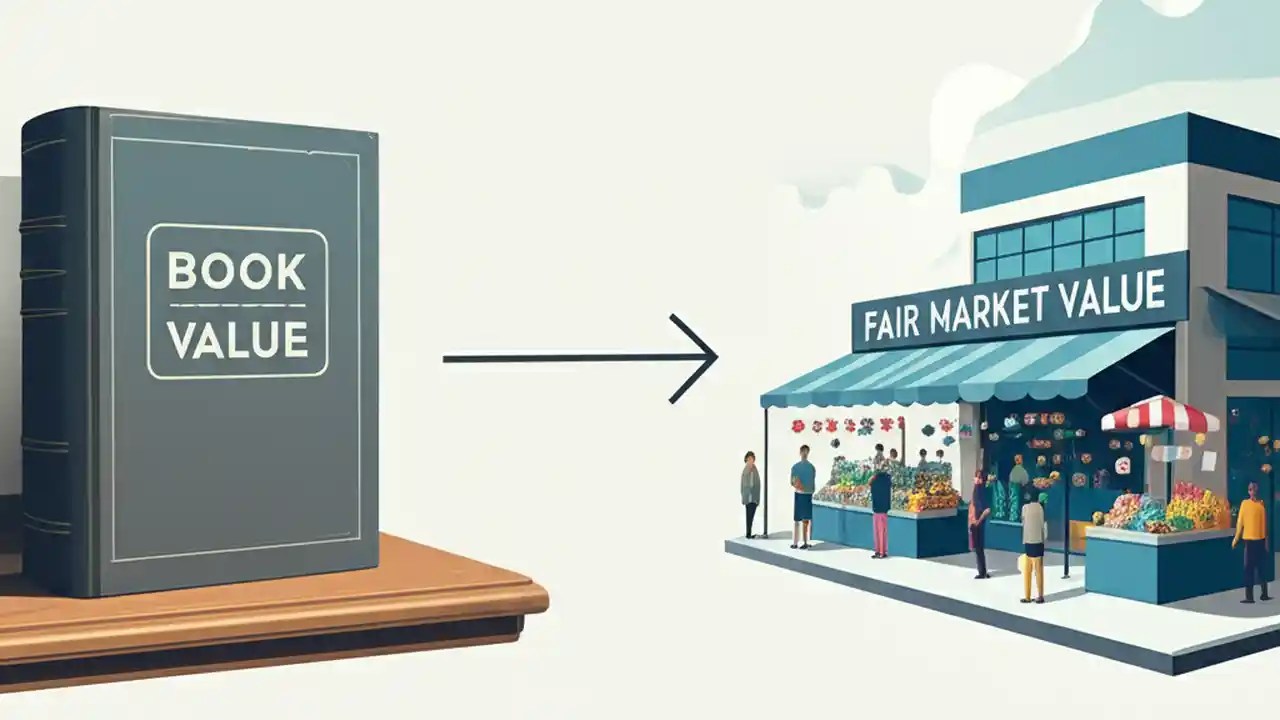 BOOK
VALUE

FAIR MARKET VALUE