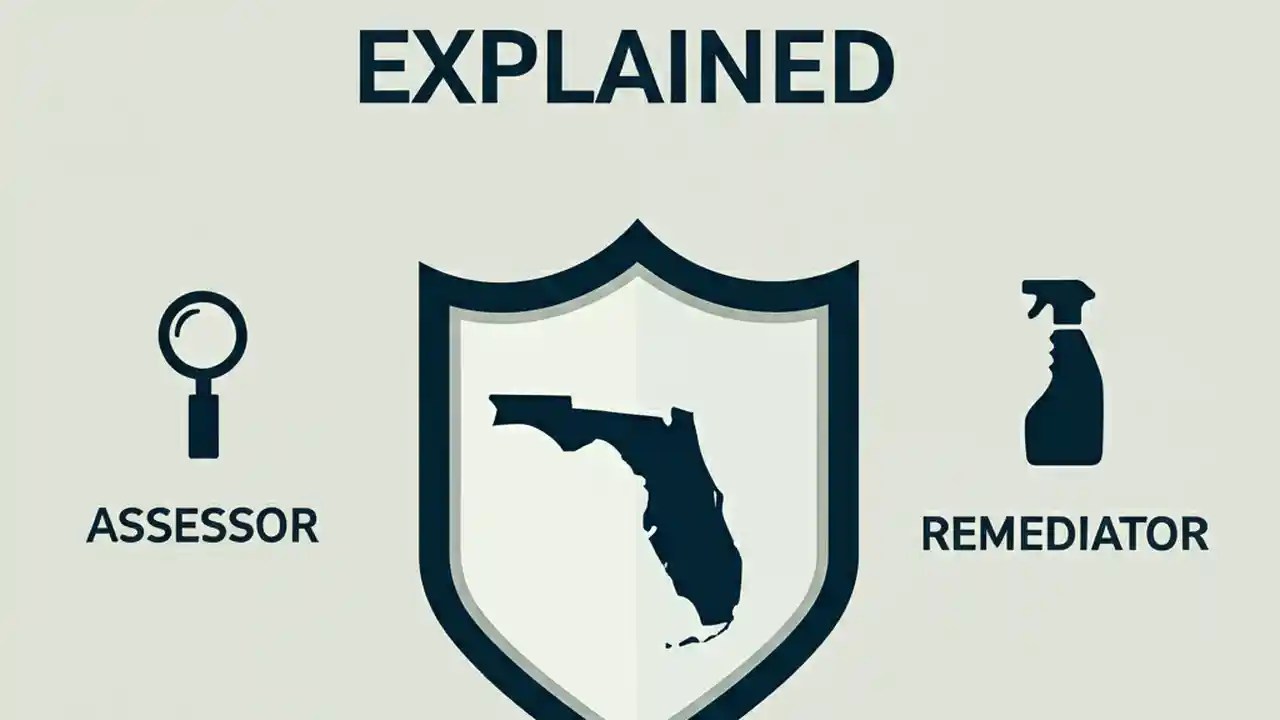 EXPLAINED

ASSESSOR

REMEDIATOR