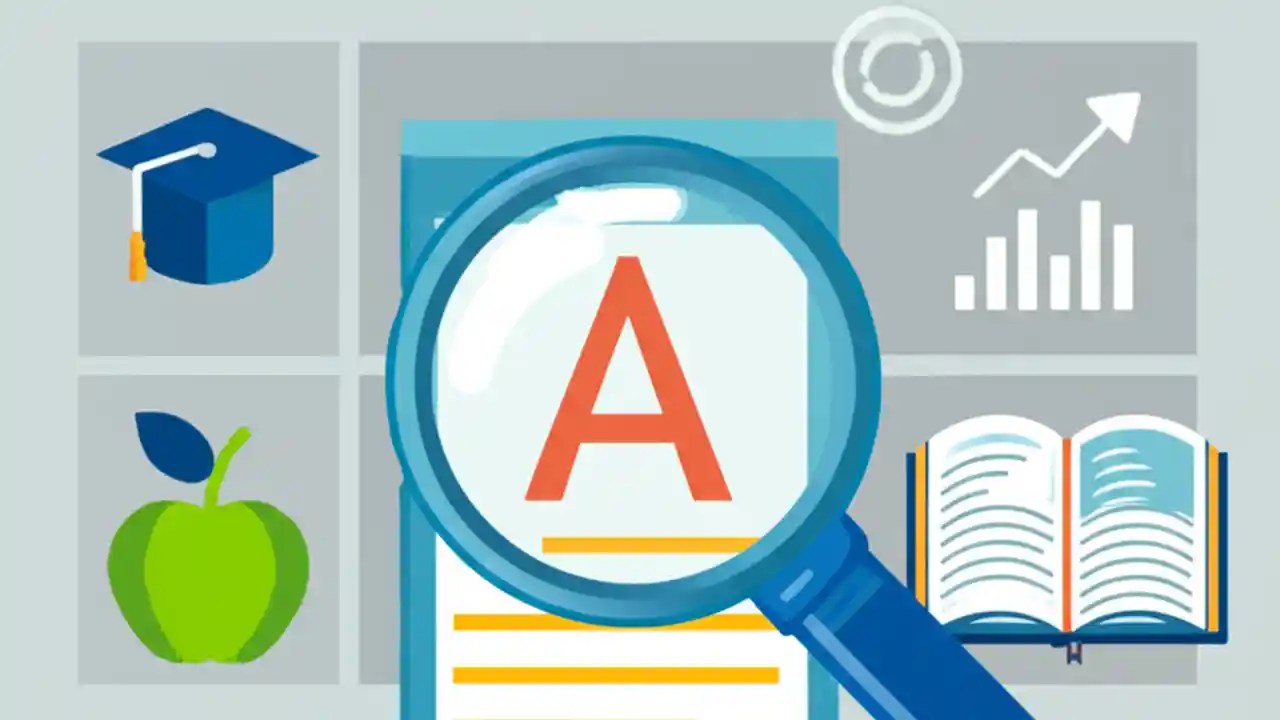 A