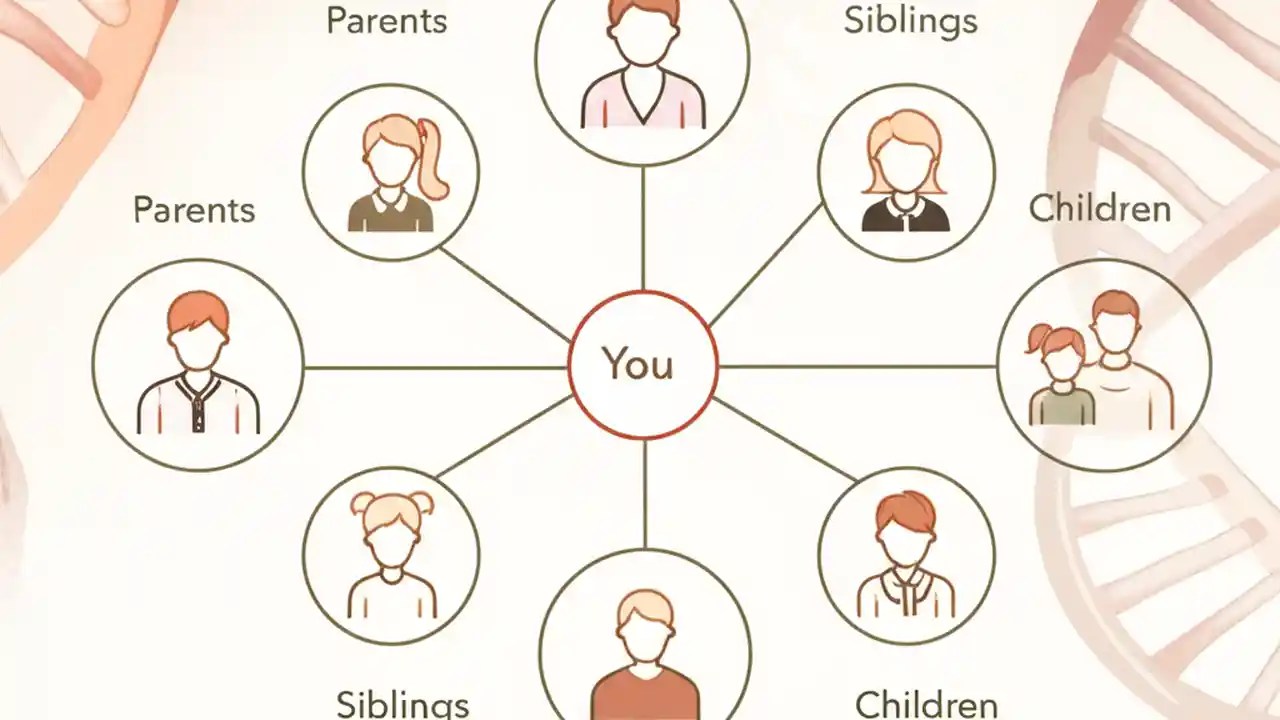 Parents

Siblings

Parents

Children

You

Siblings

Children