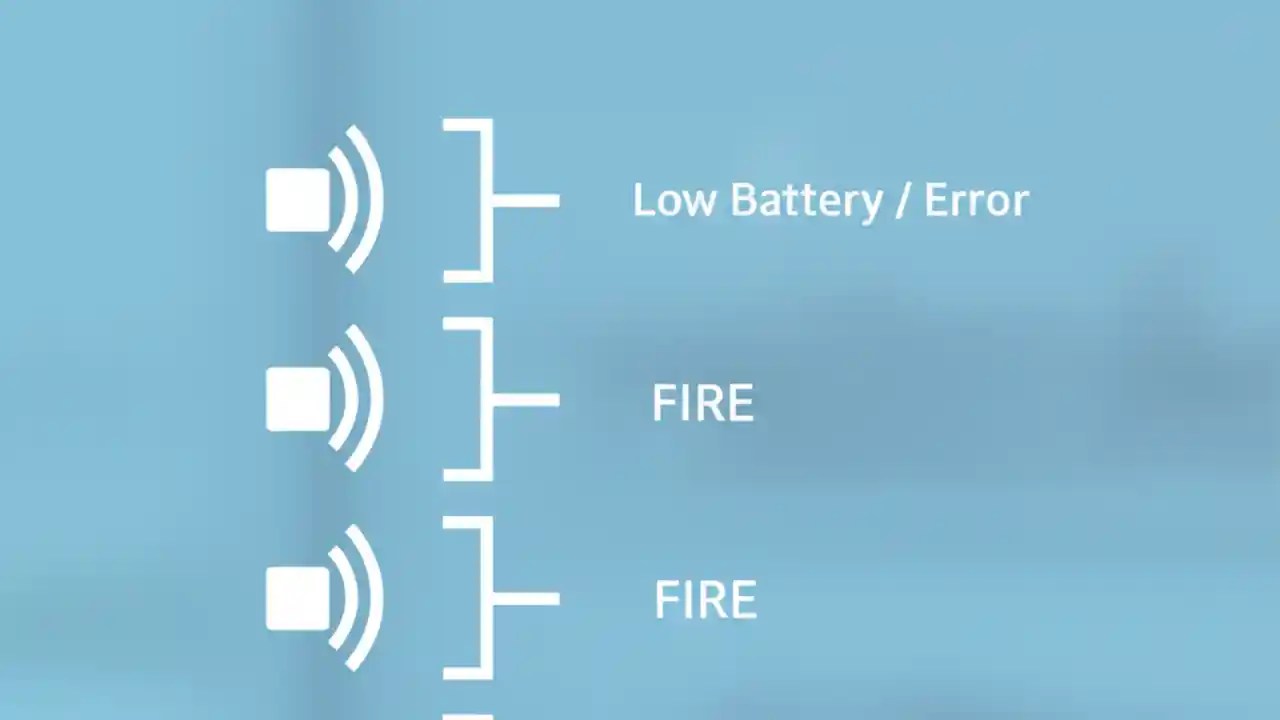 Low Battery / Error

FIRE

FIRE