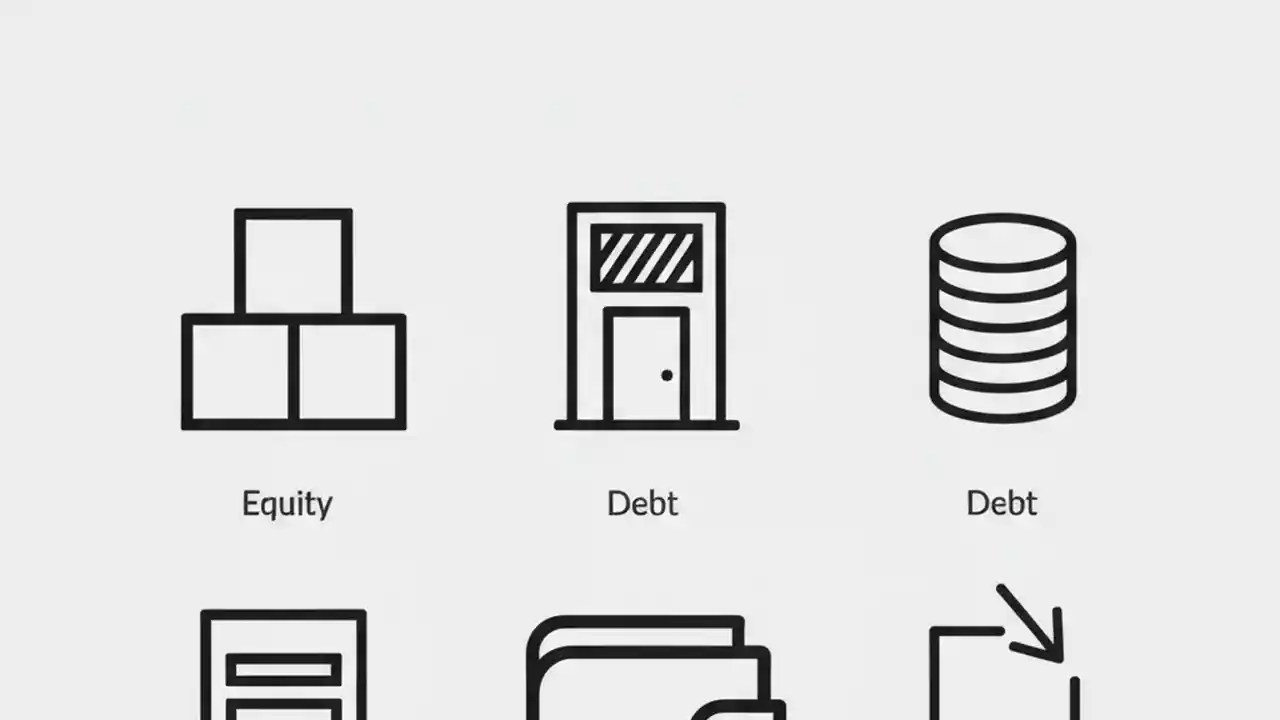 Equity

Debt

Debt