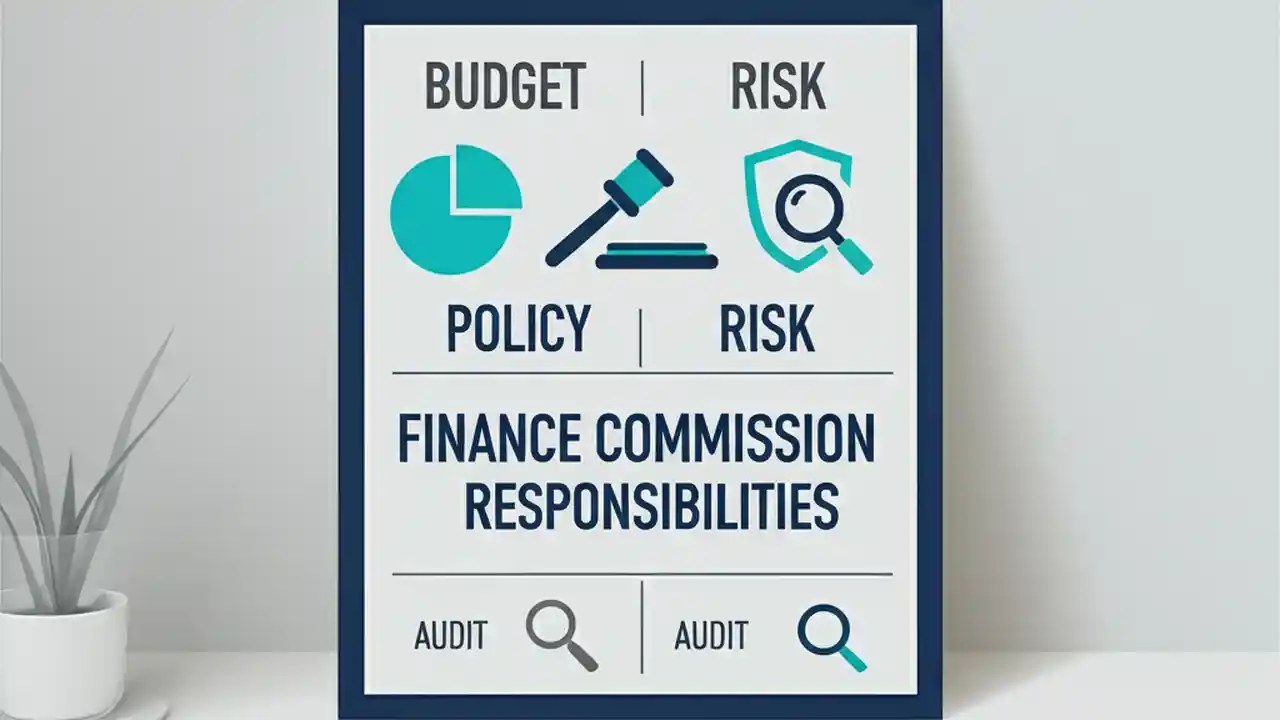 BUDGET | RISK

POLICY | RISK

FINANCE COMMISSION RESPONSIBILITIES

AUDIT | AUDIT