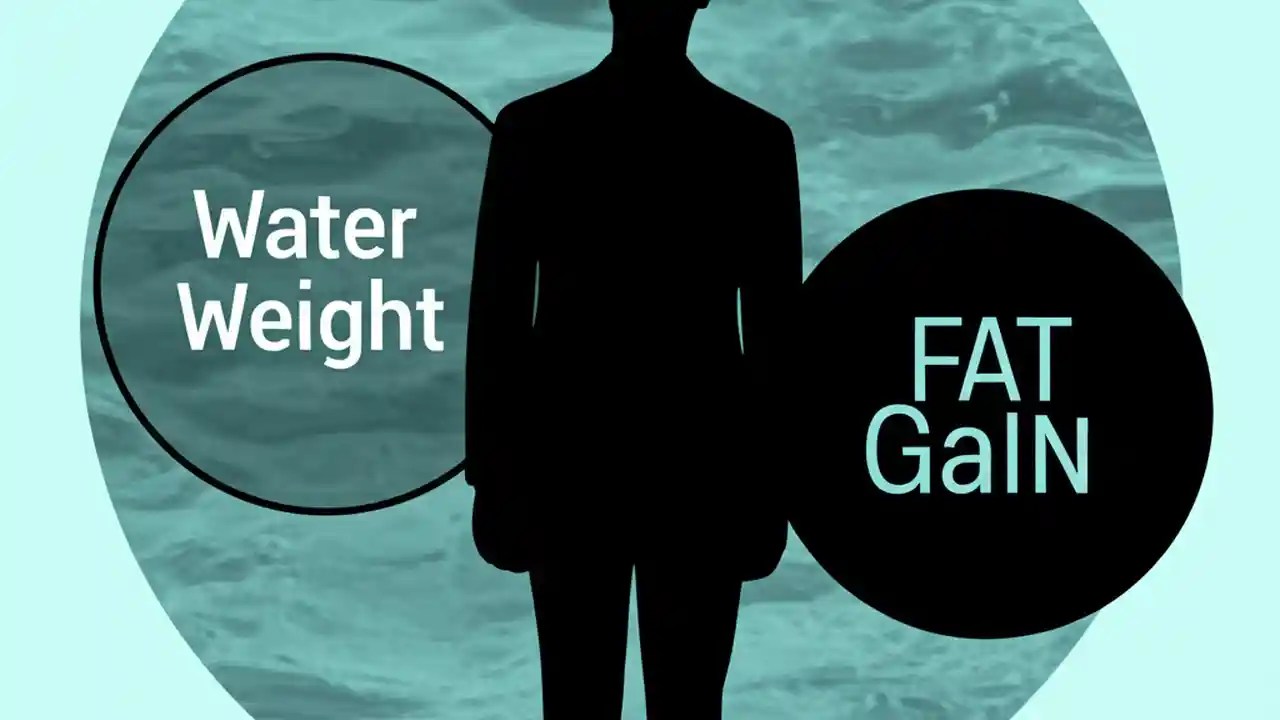 Water Weight

FAT GaIN