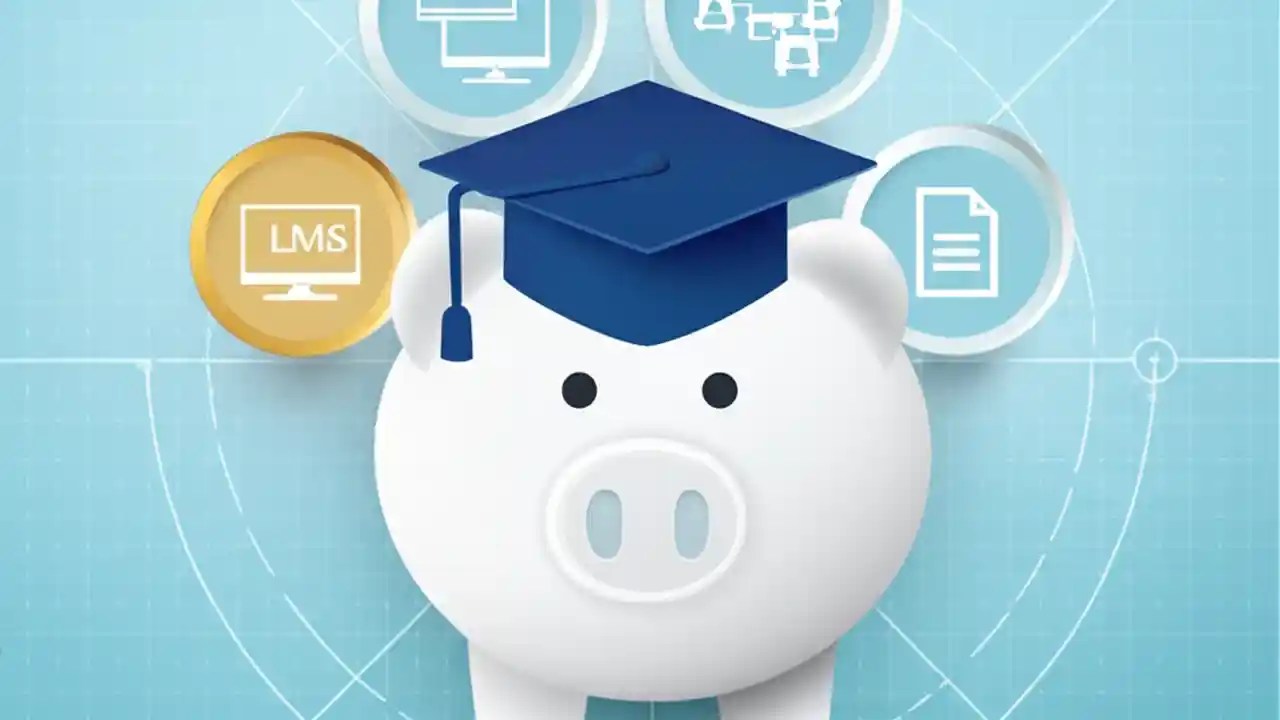 LMS