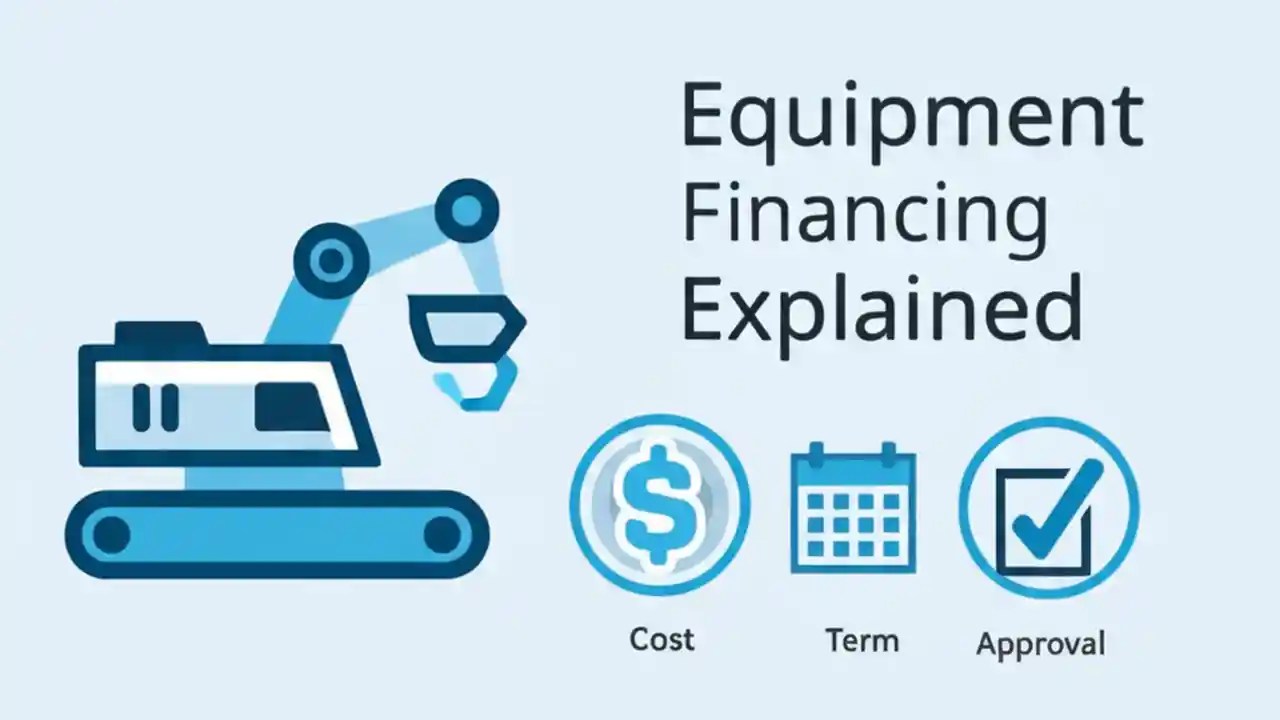 Equipment Financing Explained

$

Cost

Term

Approval