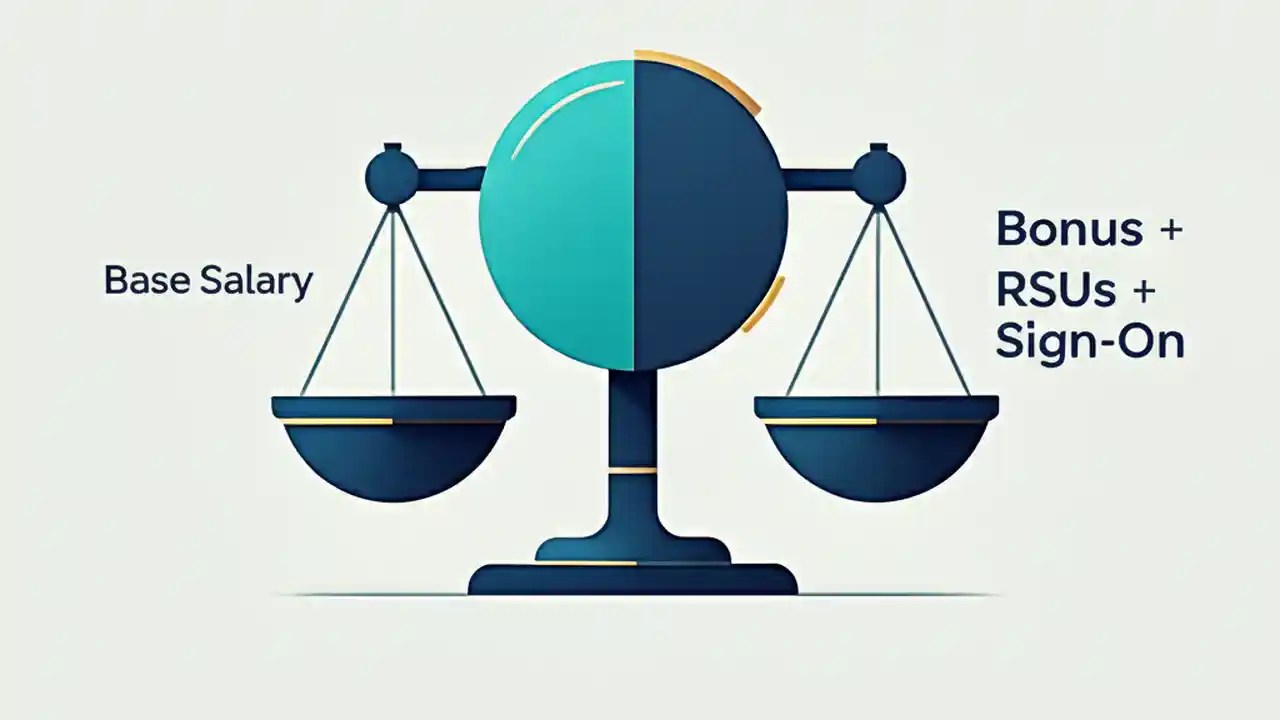 Base Salary

Bonus +
RSUs +
Sign-On