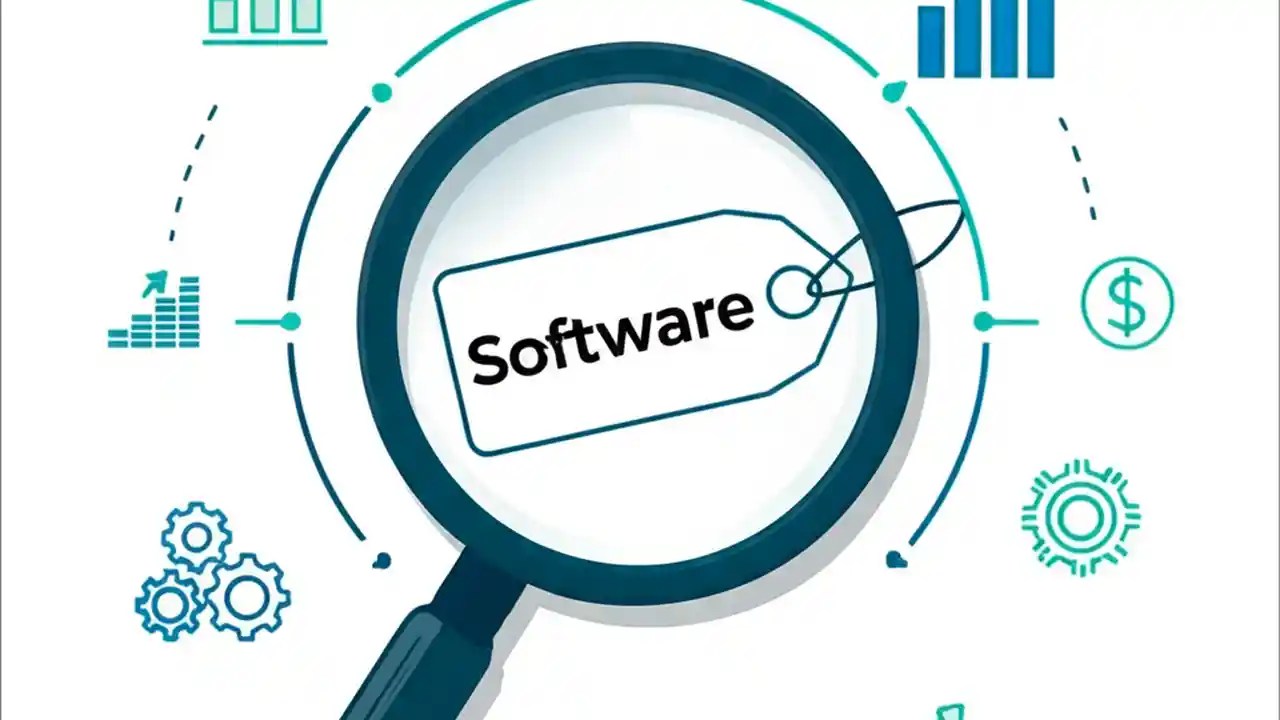 Software

$