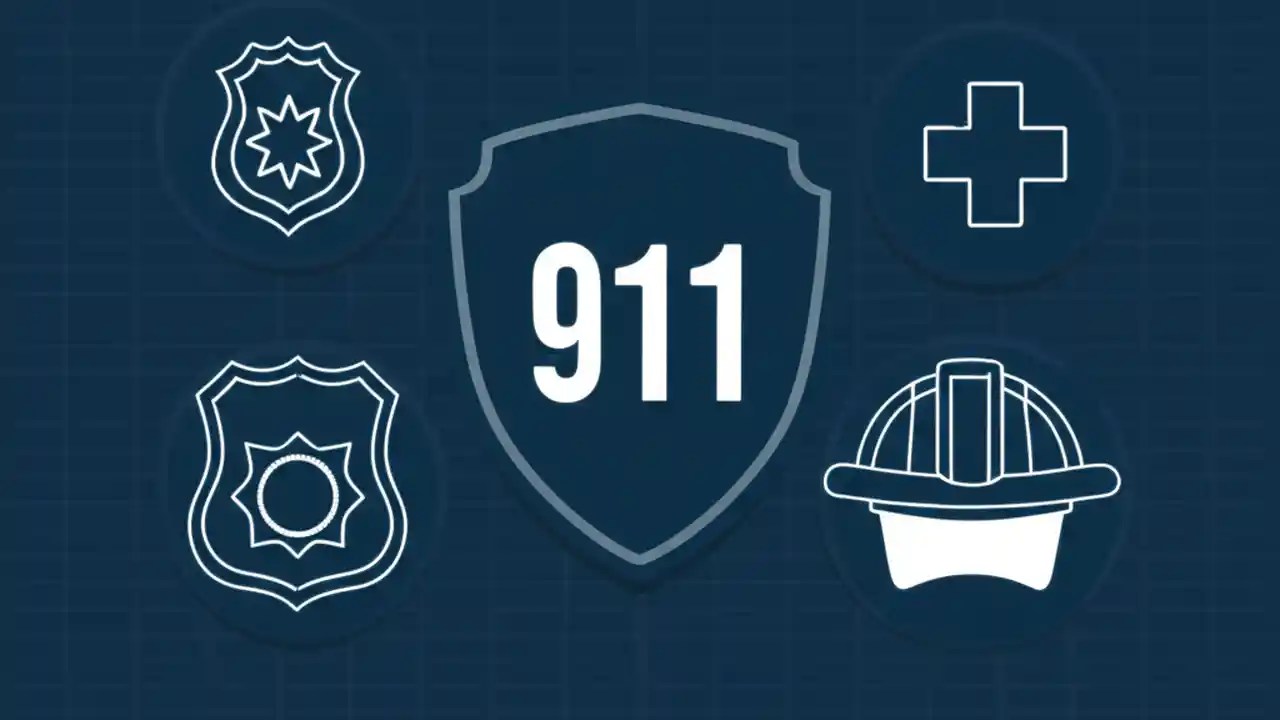 911