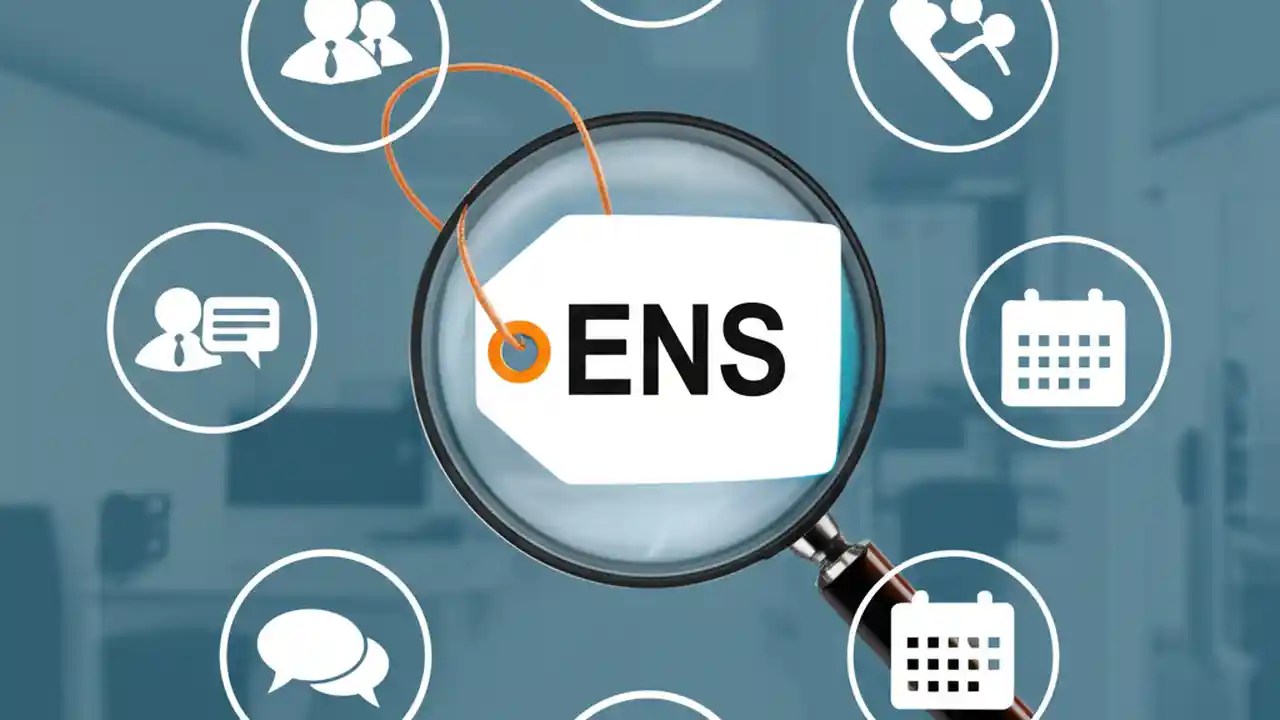 ENS