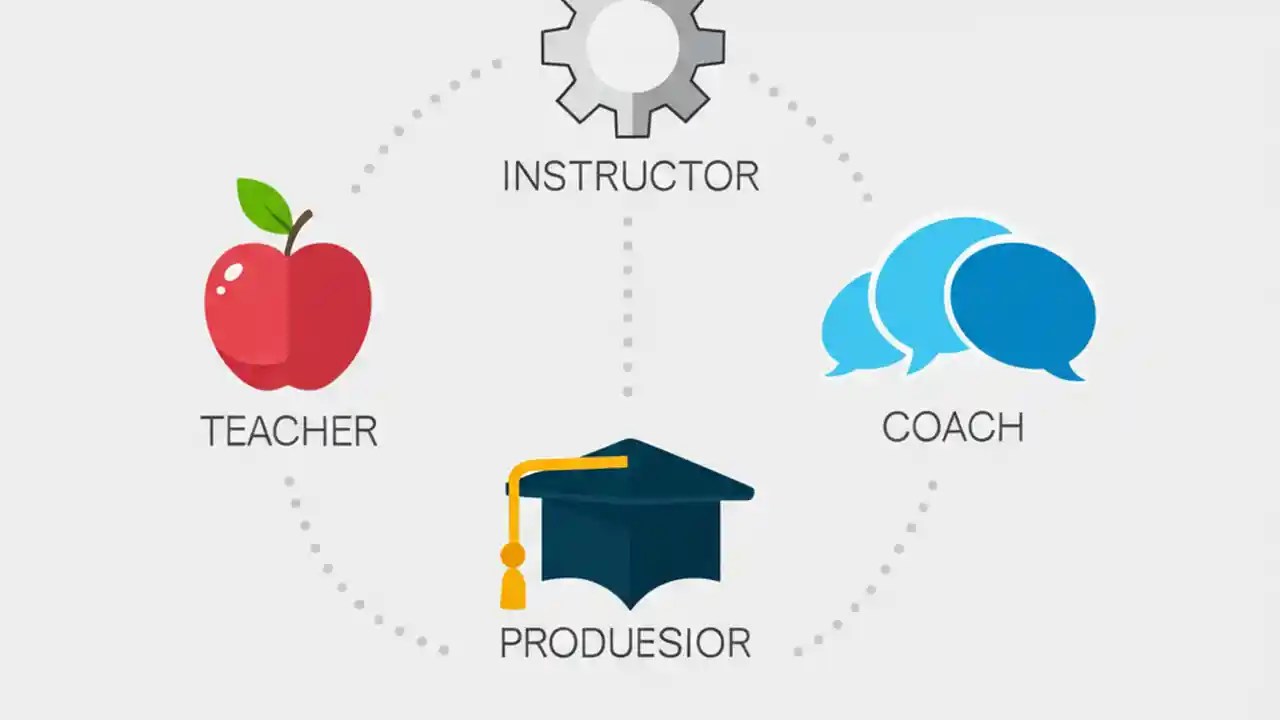 INSTRUCTOR

TEACHER

COACH

PRODUESIOR