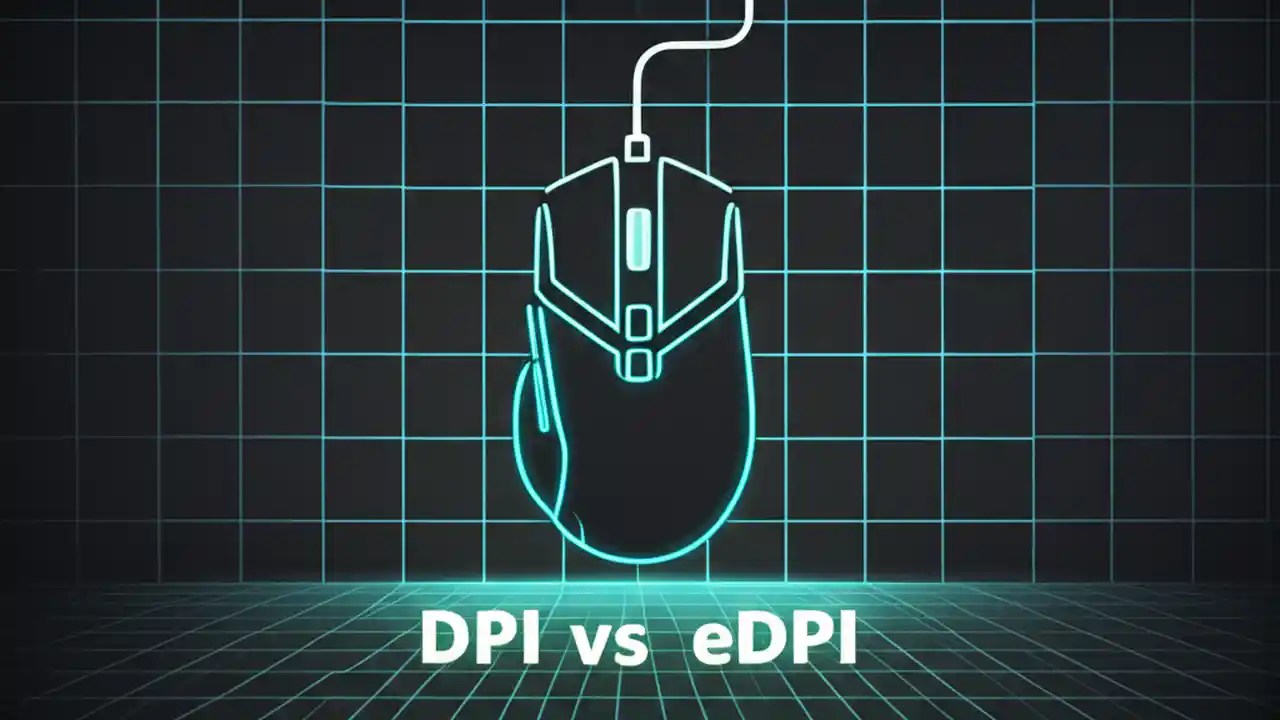 DPI vs eDPI