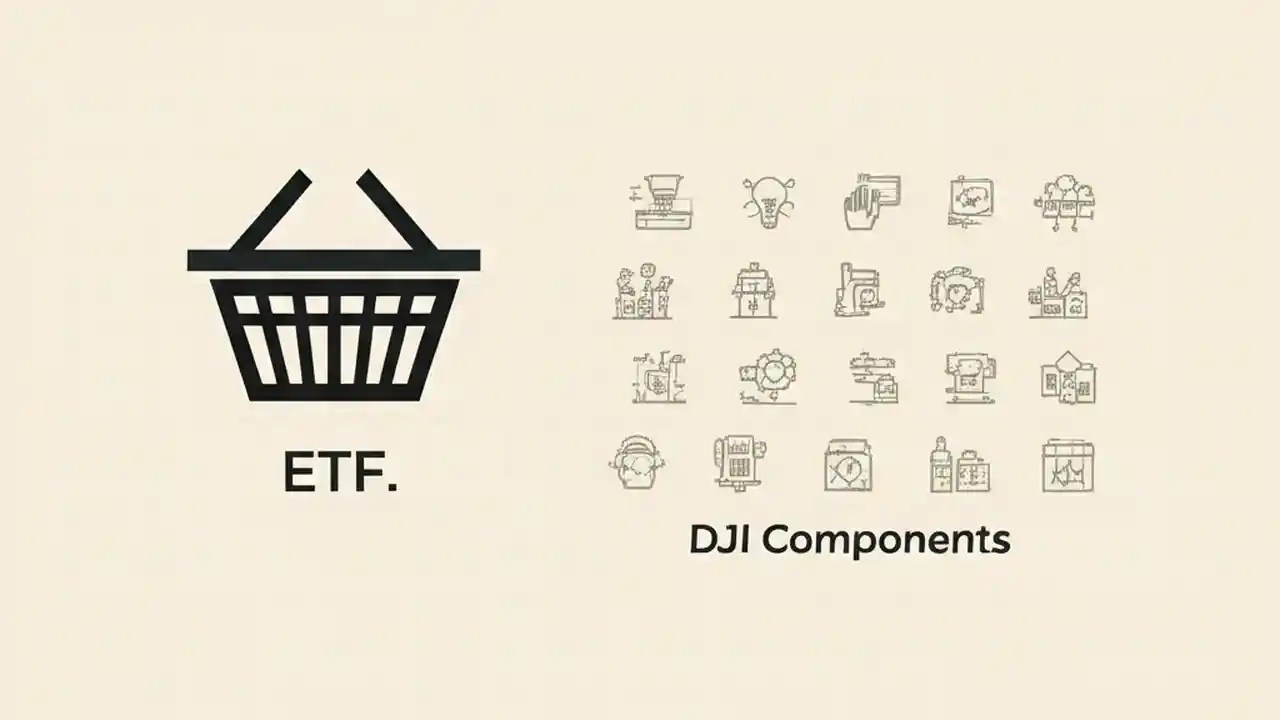 ETF.

DJI Components