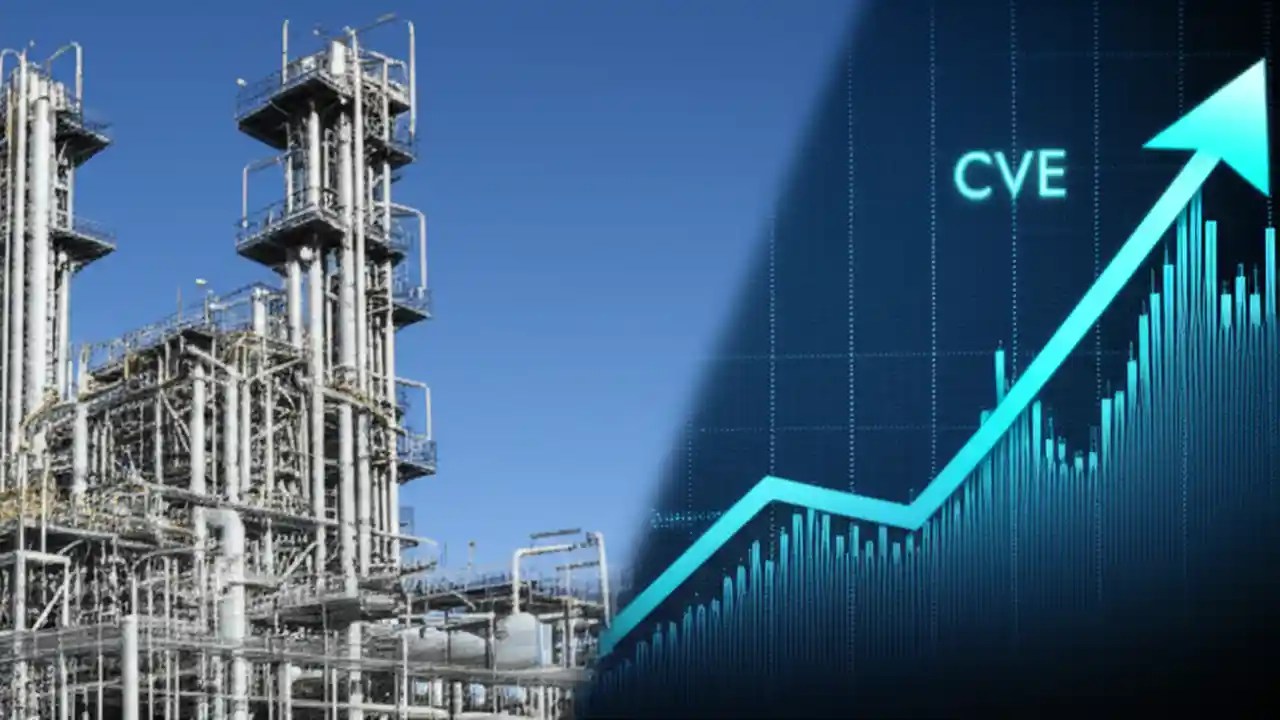 CVE