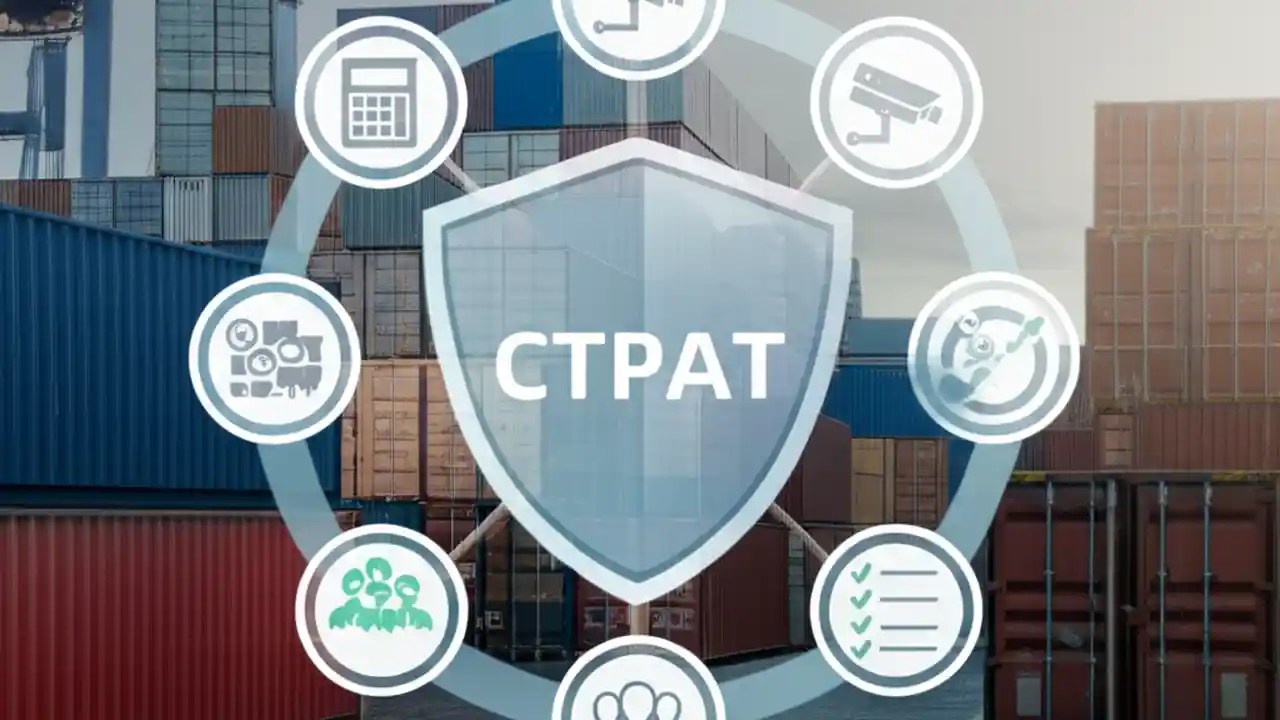 CTPAT