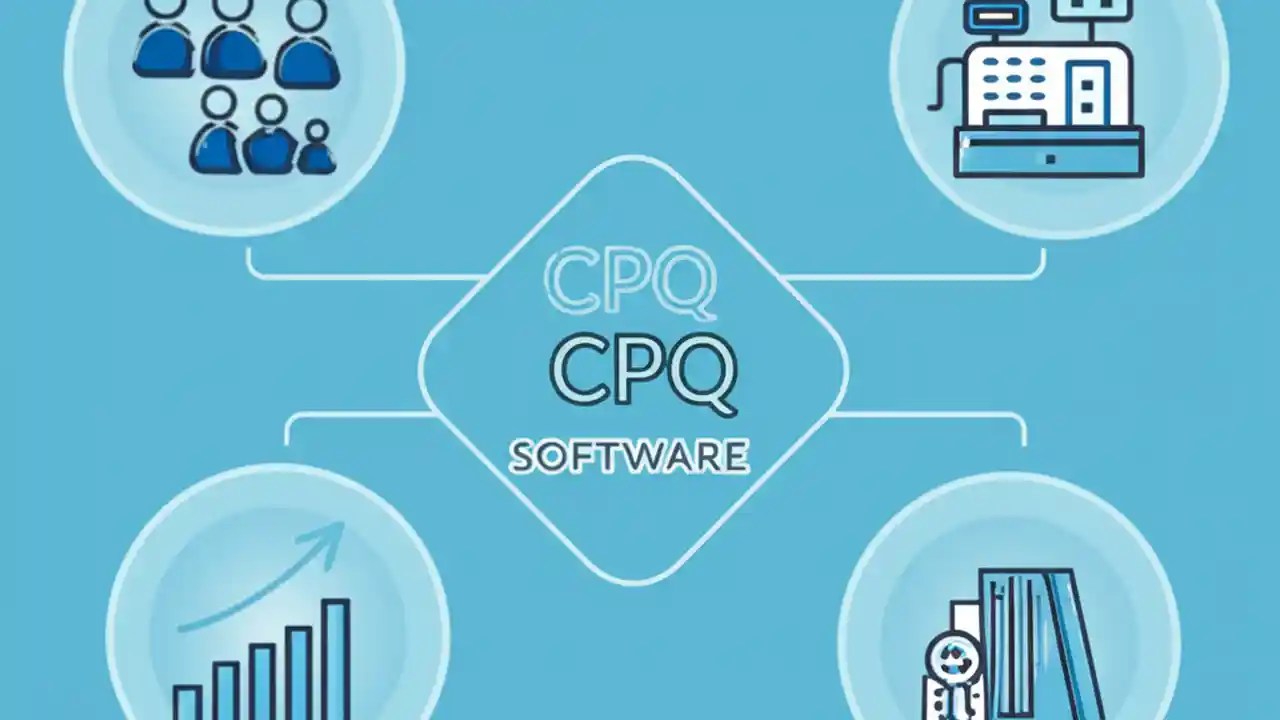 CPQ
CPQ
SOFTWARE