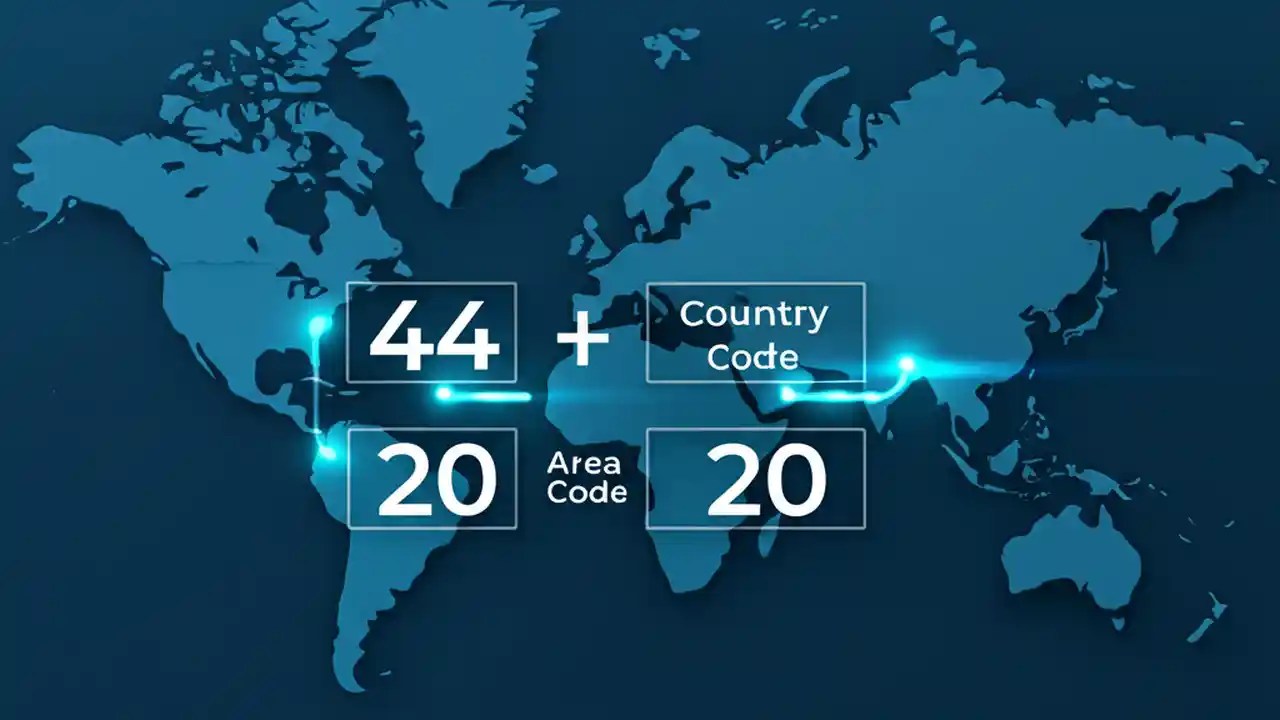 44 + Country Code

20 Area Code 20