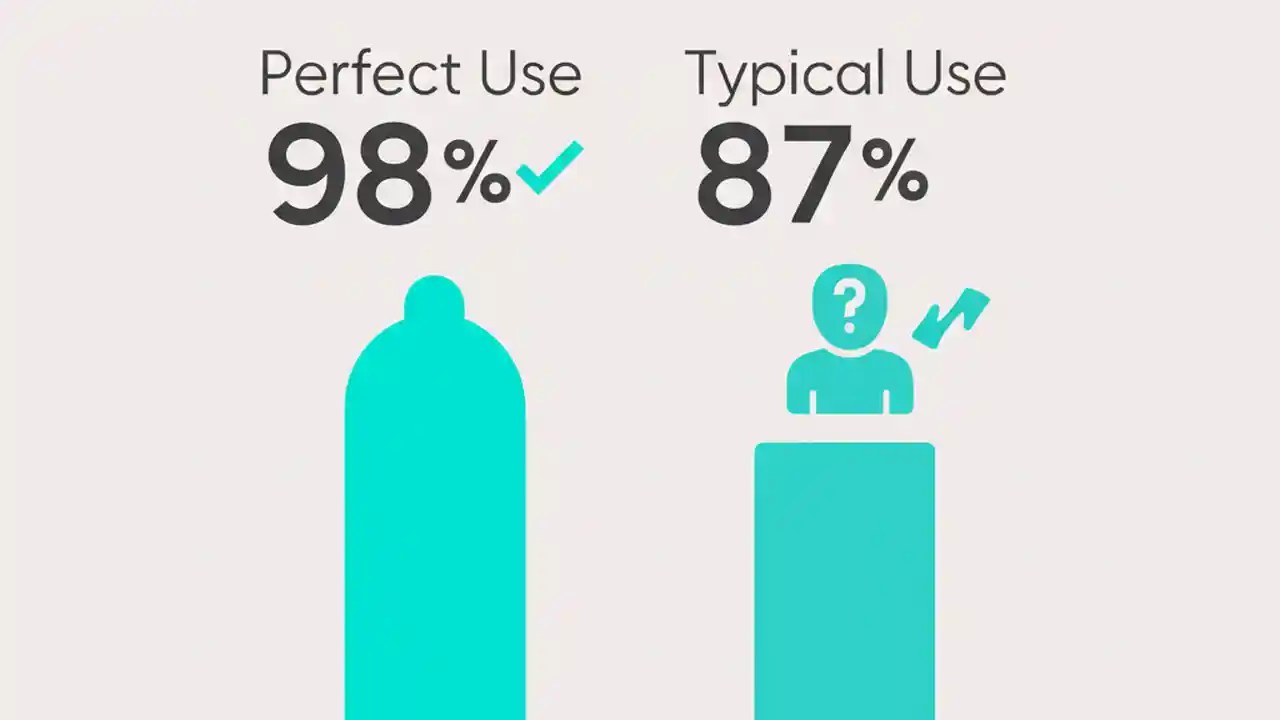 Perfect Use
98%

Typical Use
87%

?