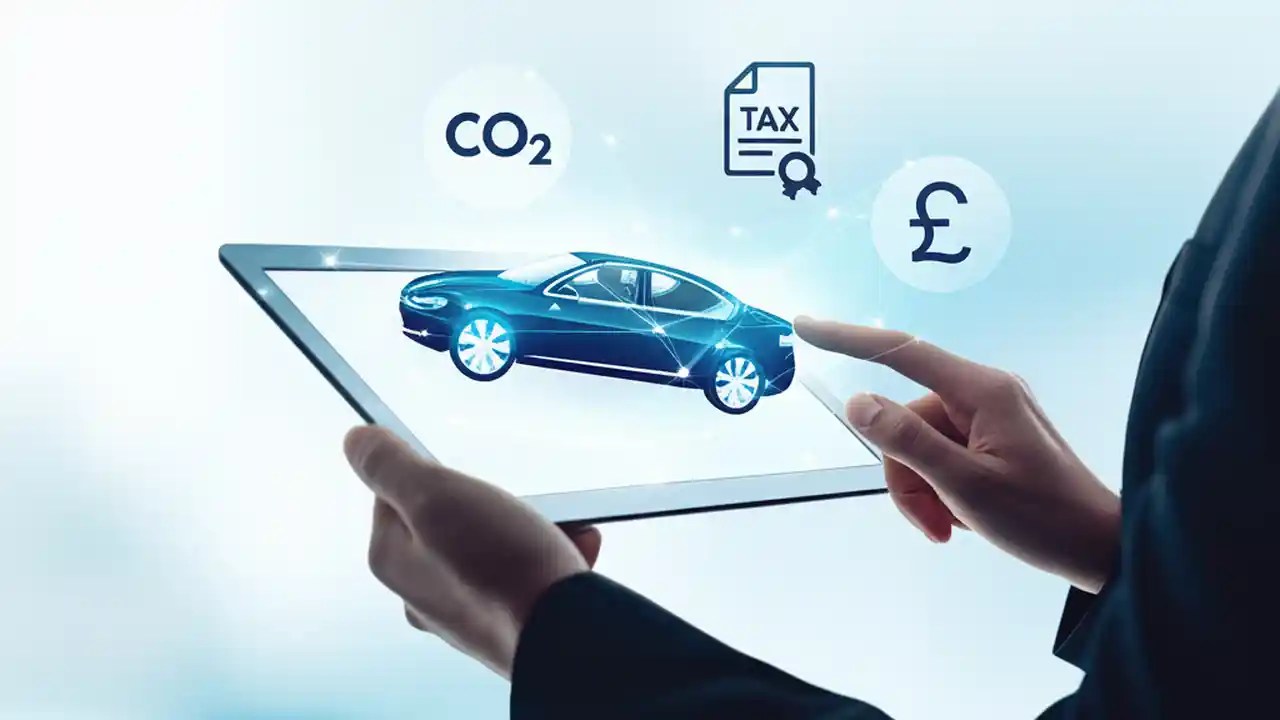 $CO_2$

TAX

£