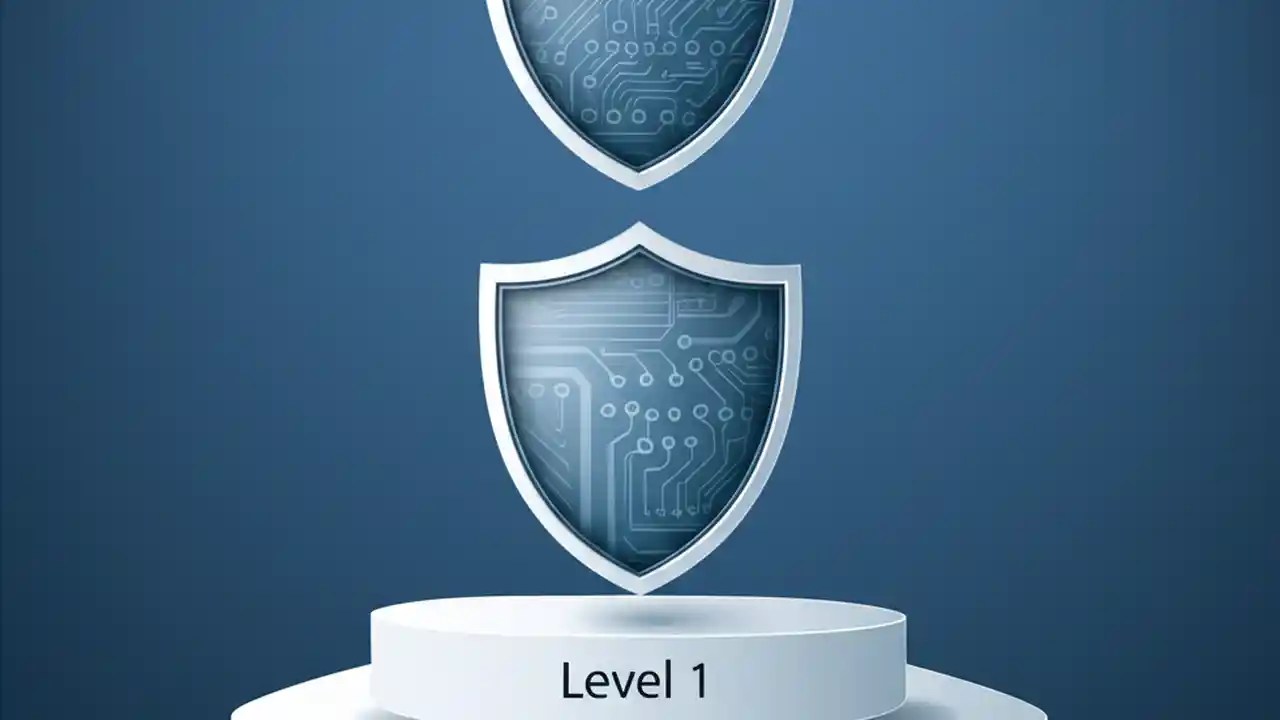 Level 1