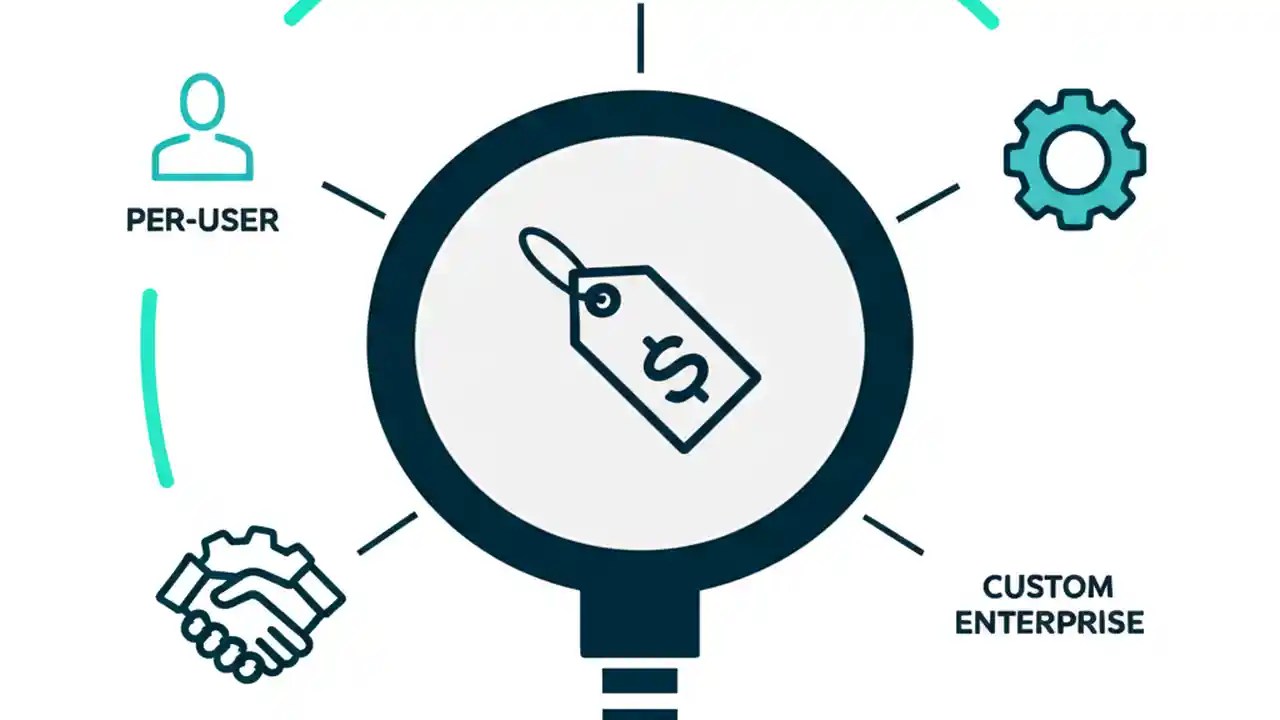 PER-USER

$

CUSTOM ENTERPRISE