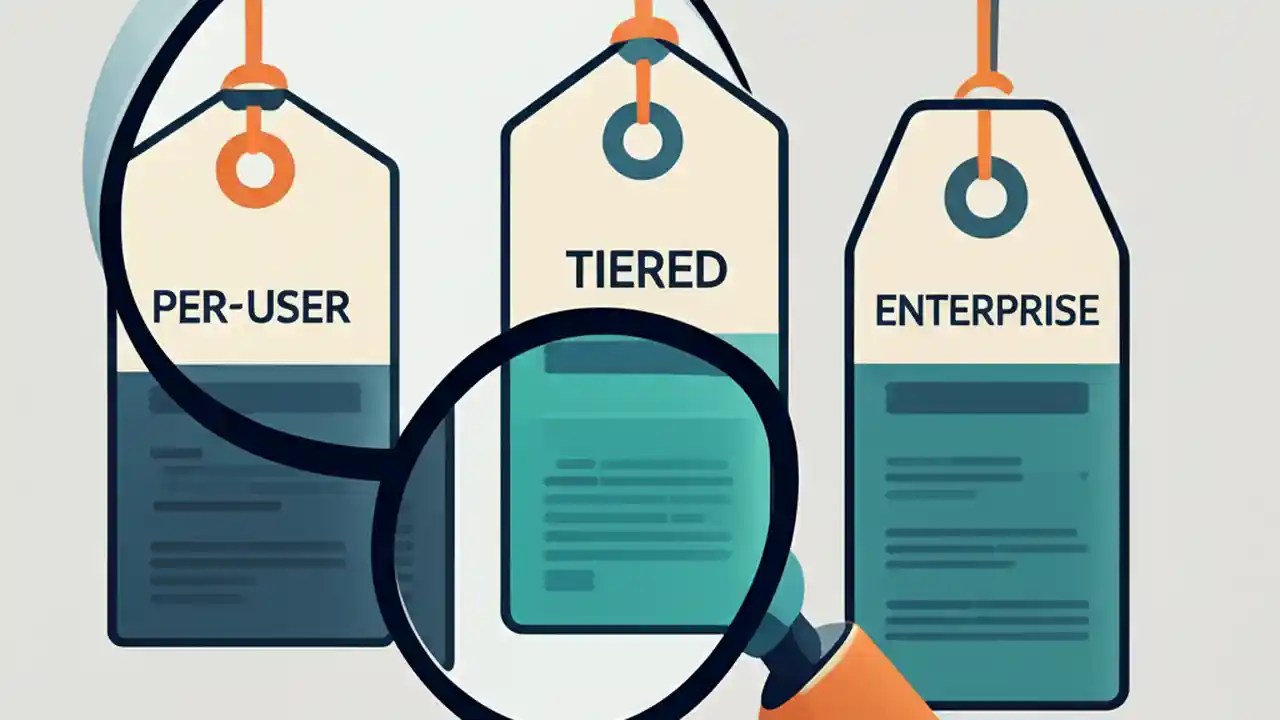 PER-USER

TIERED

ENTERPRISE