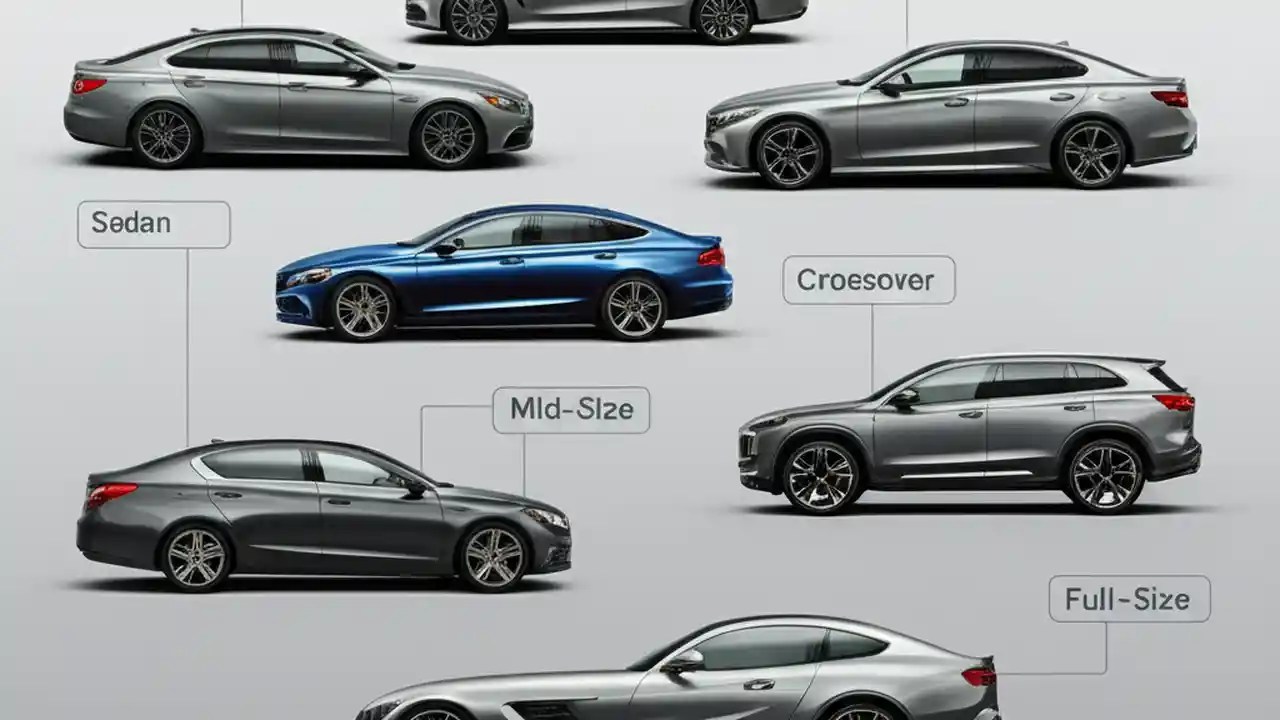 Sedan

Croesover

Mld-Size

Full-Size