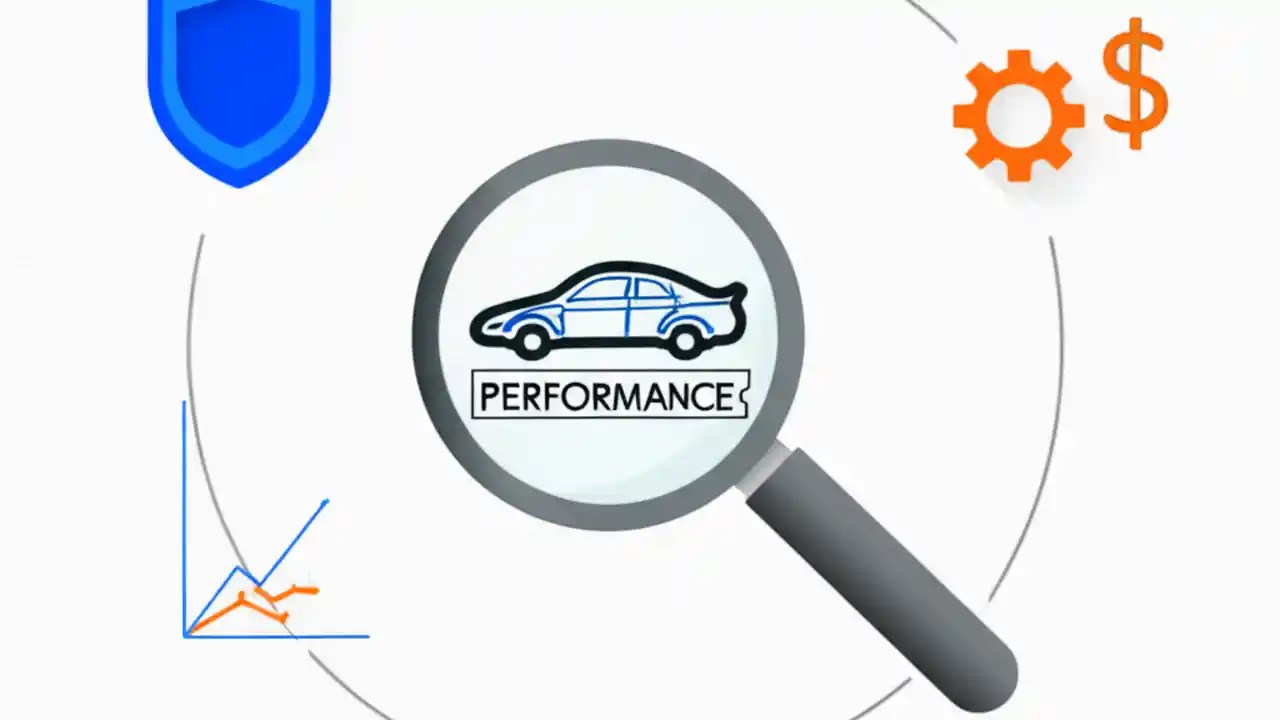 $
PERFORMANCE