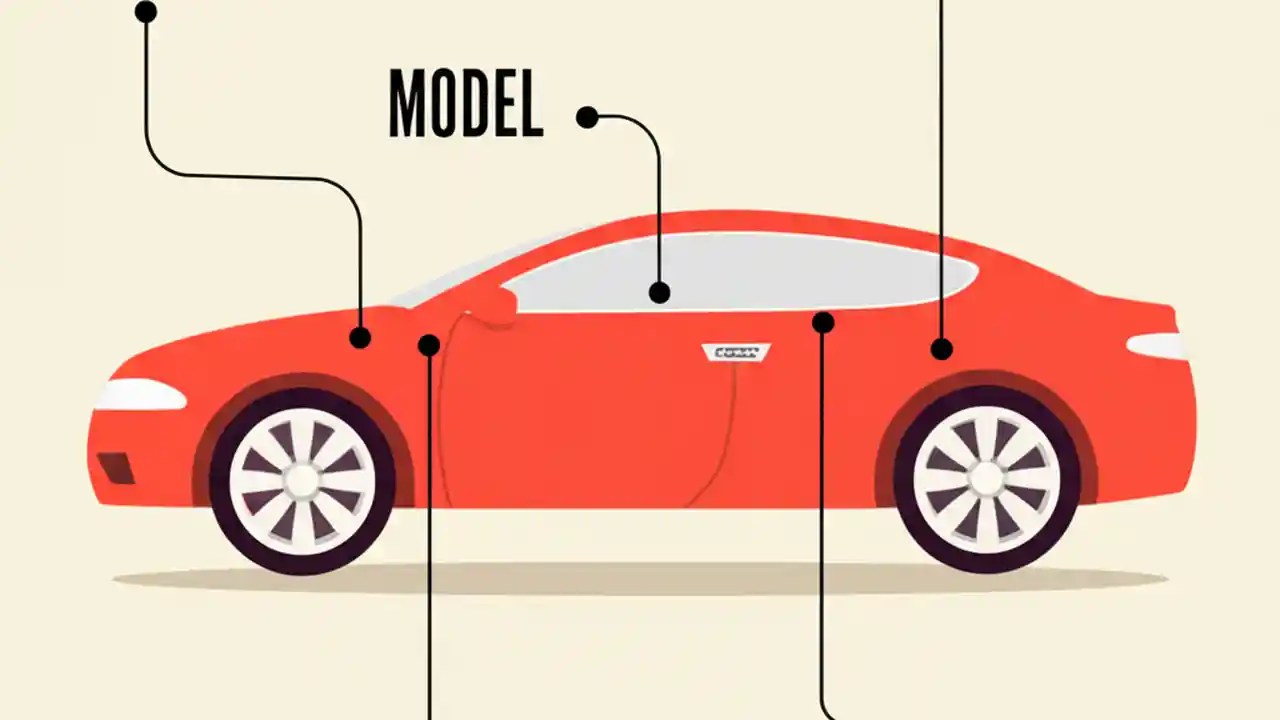 MODEL