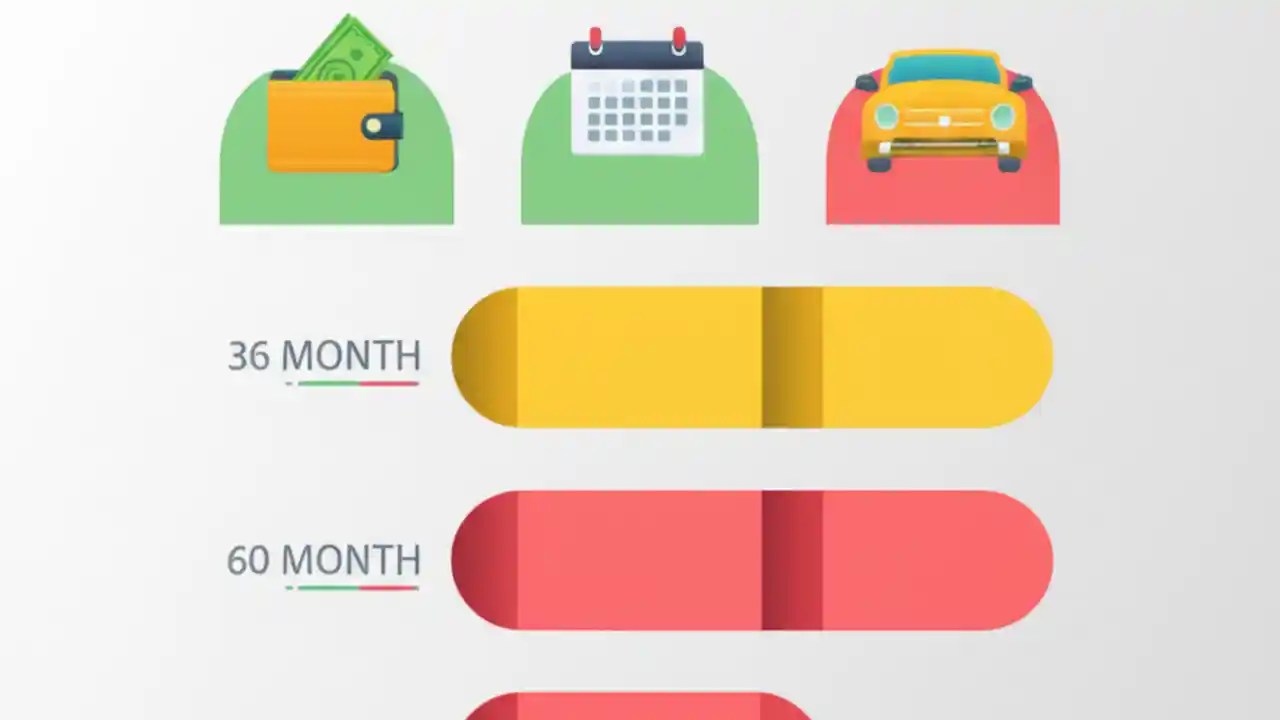 36 MONTH

60 MONTH