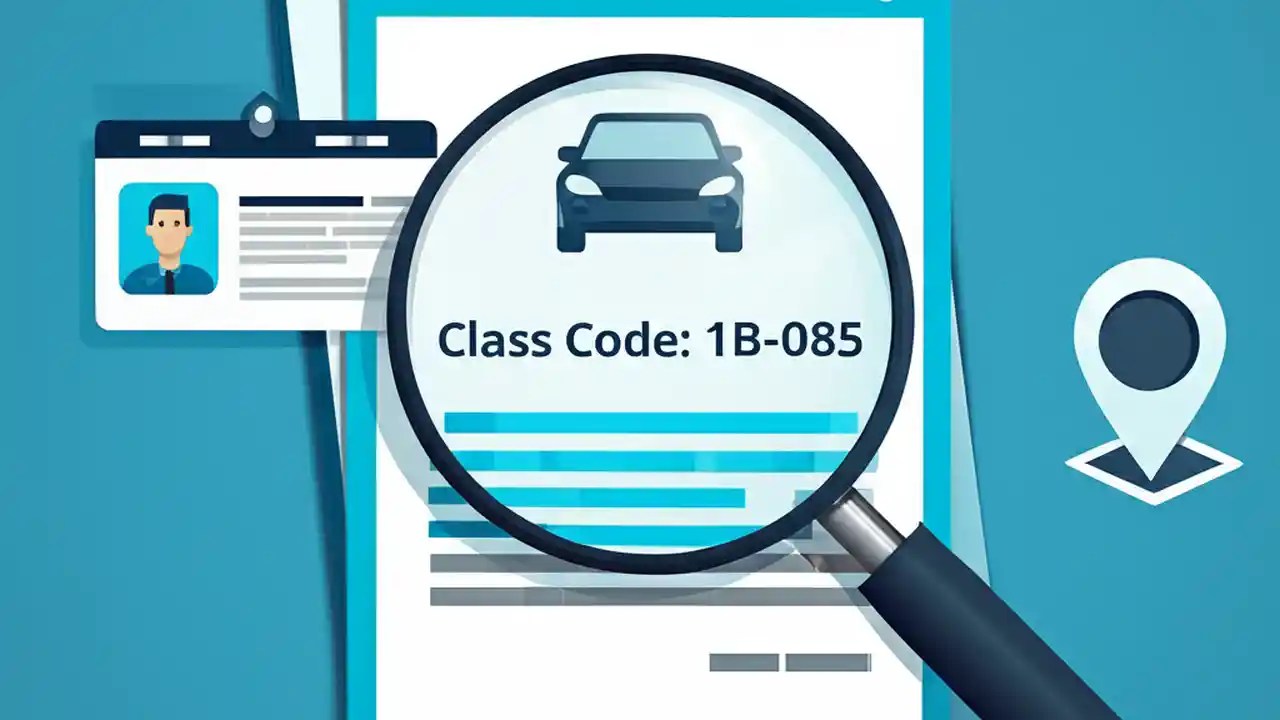 Class Code: 1B-085