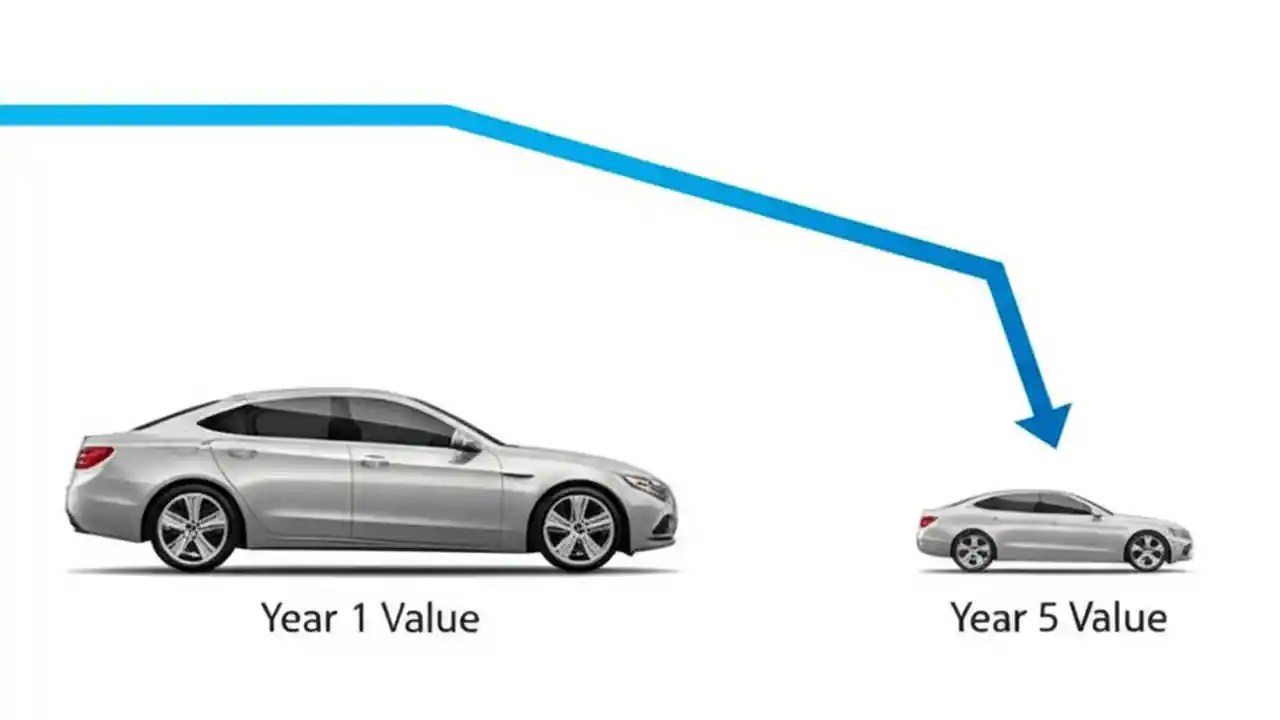 Year 1 Value

Year 5 Value