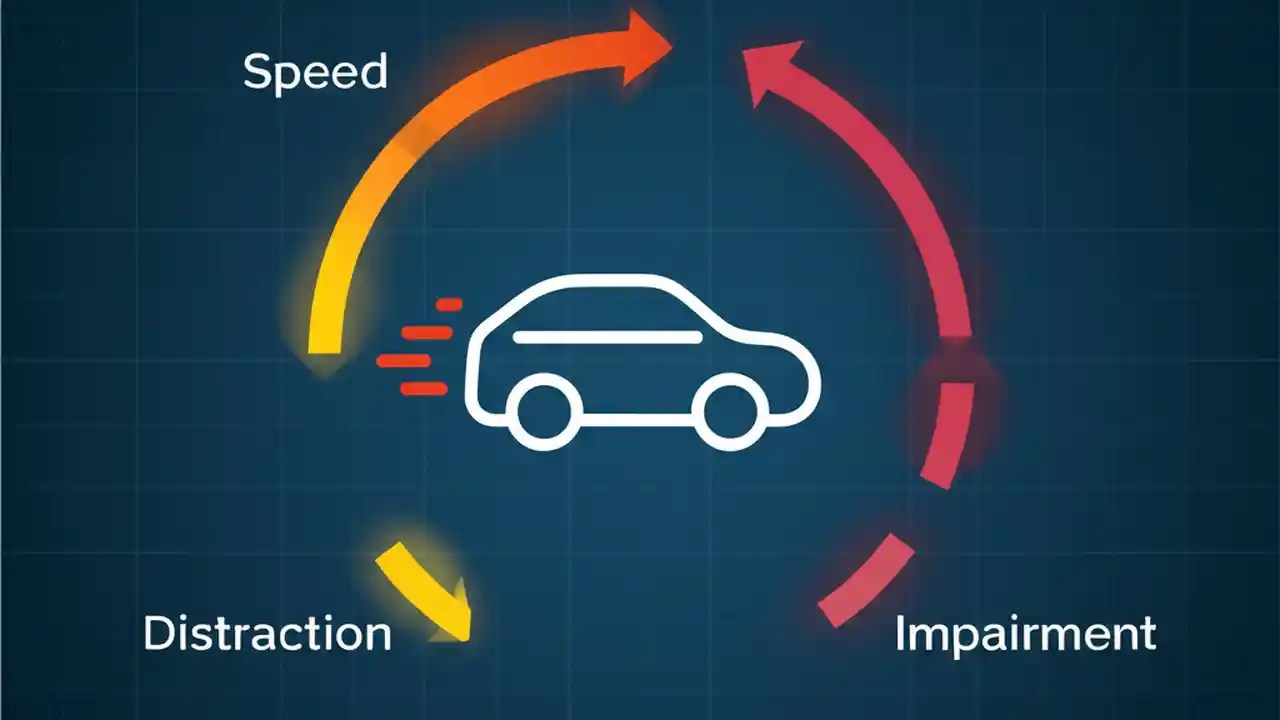 Speed

Distraction

Impairment