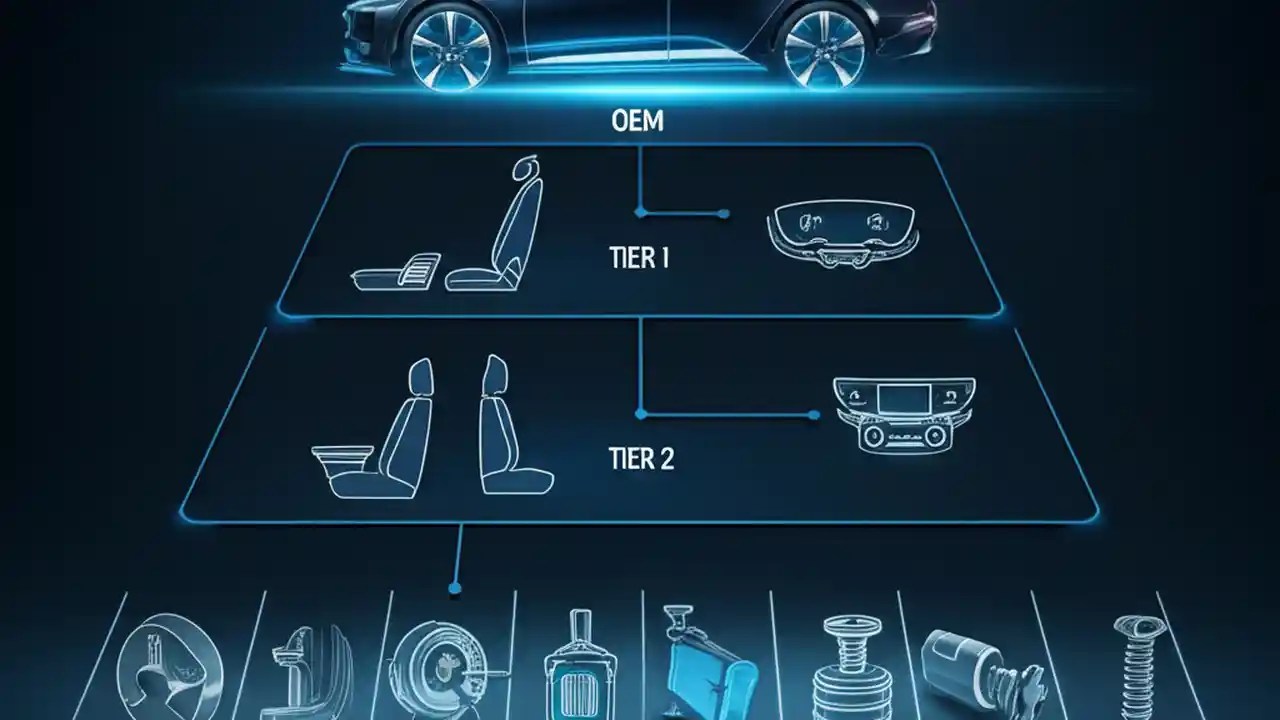 OEM

TIER 1

TIER 2