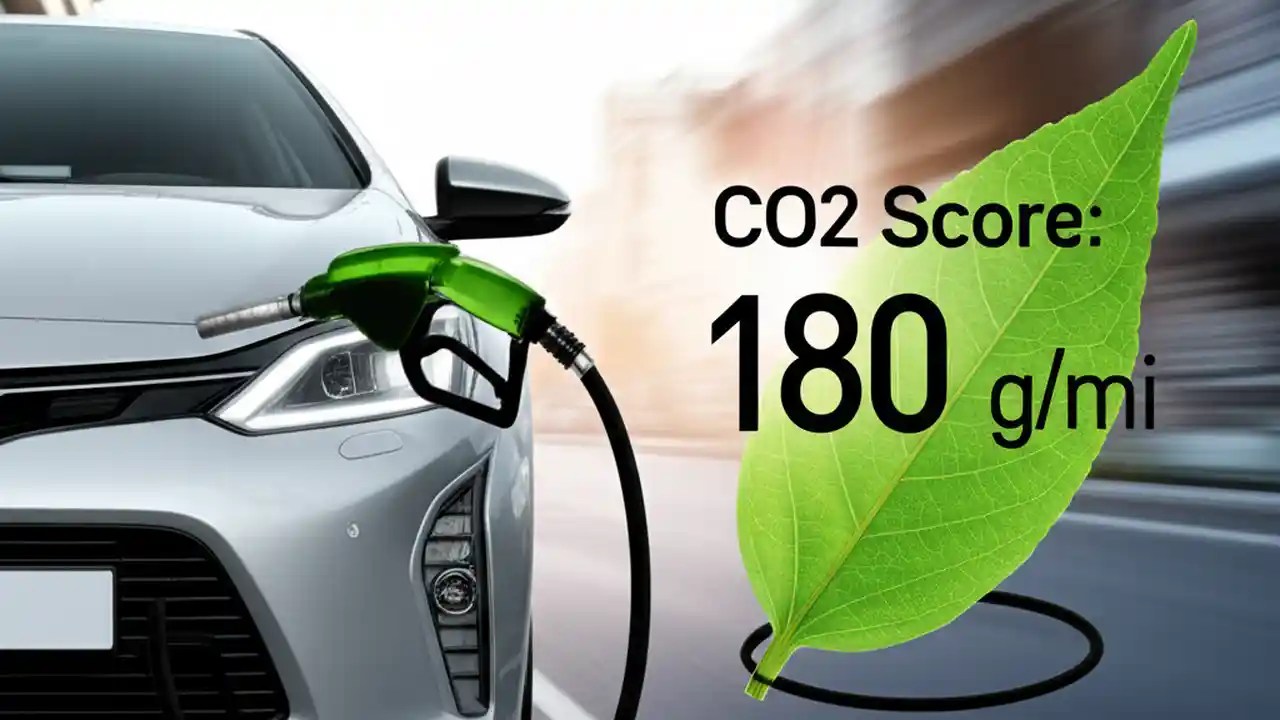 CO2 Score:
180 g/mi