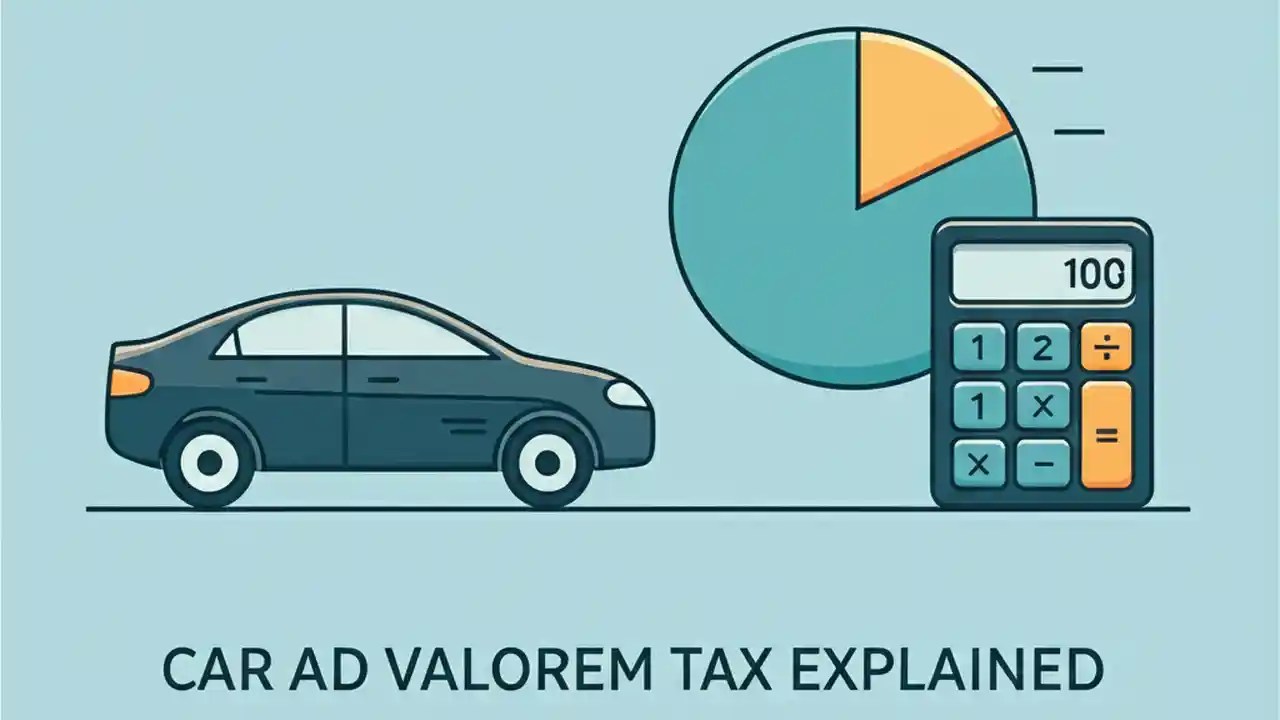 100

1 2 ÷
1 × =
× −

CAR AD VALOREM TAX EXPLAINED