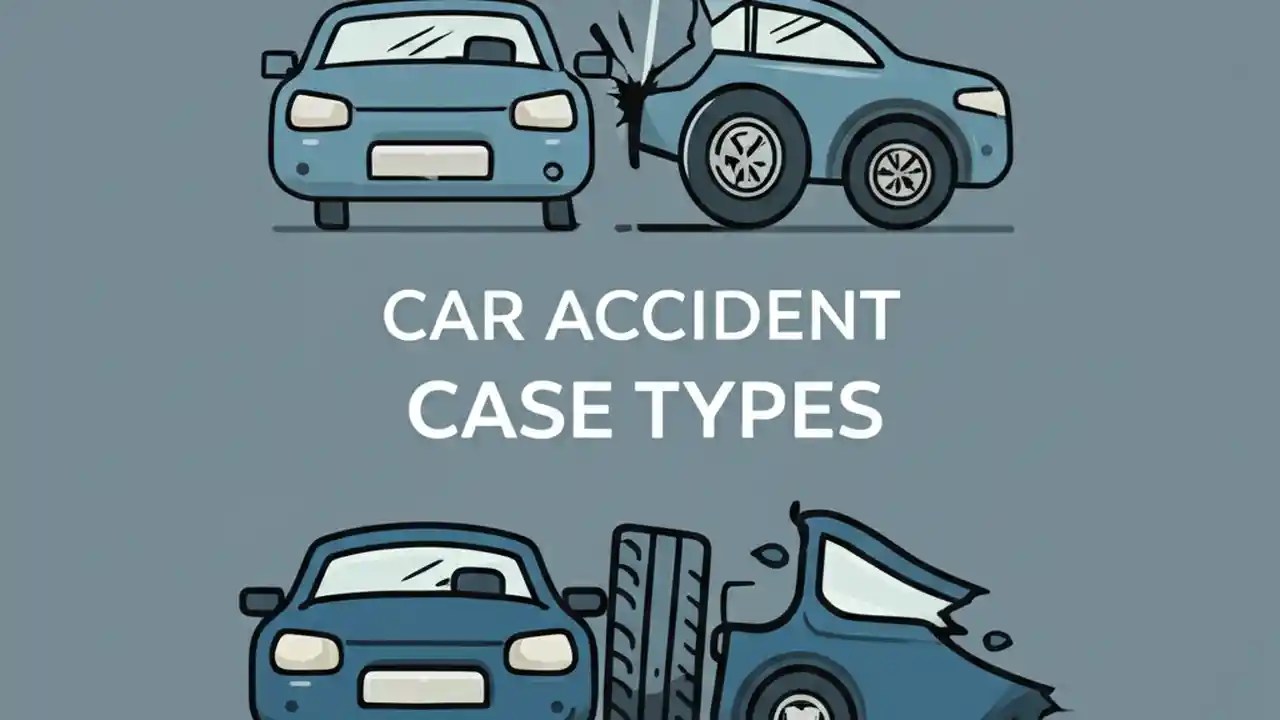 CAR ACCIDENT
CASE TYPES