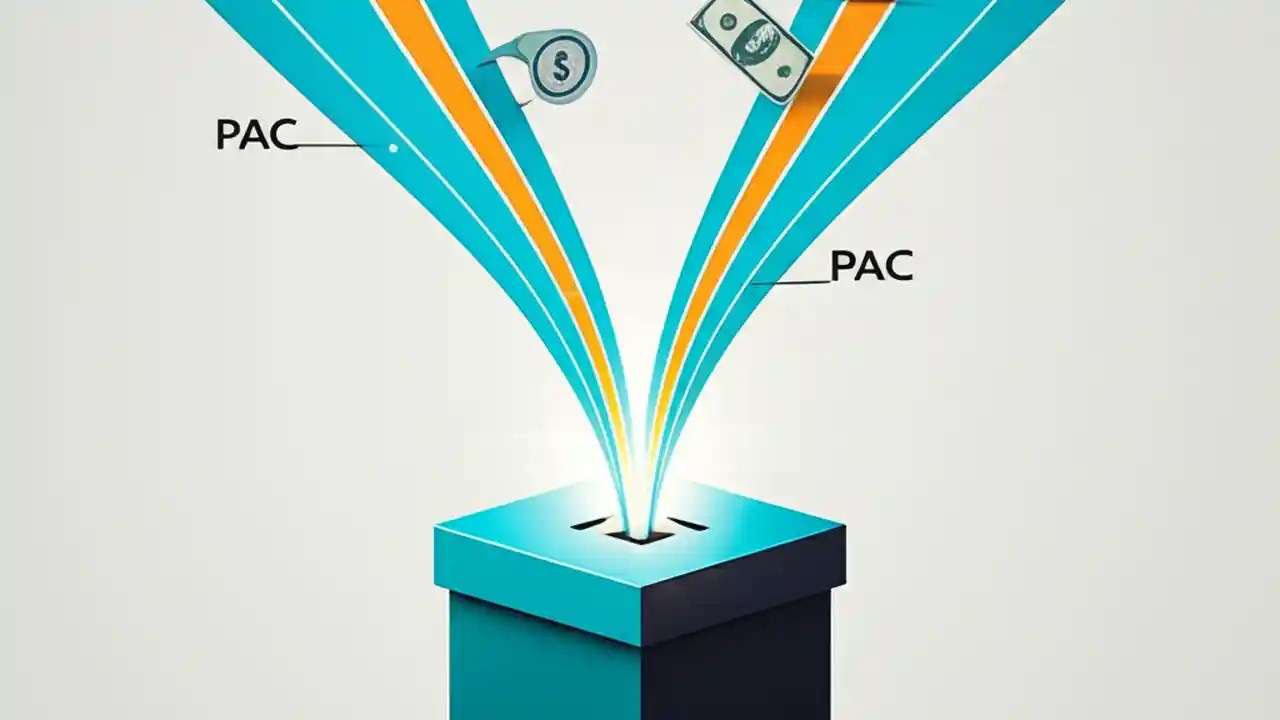 PAC

$

PAC