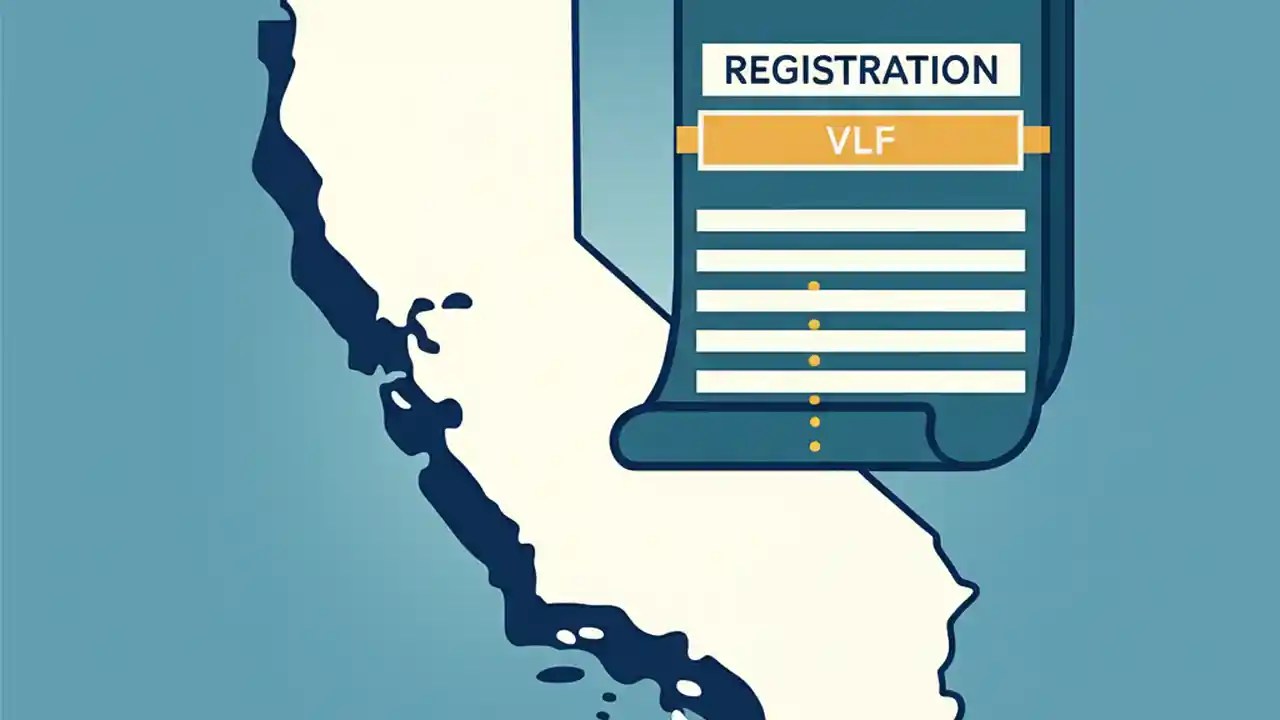 REGISTRATION

VLF